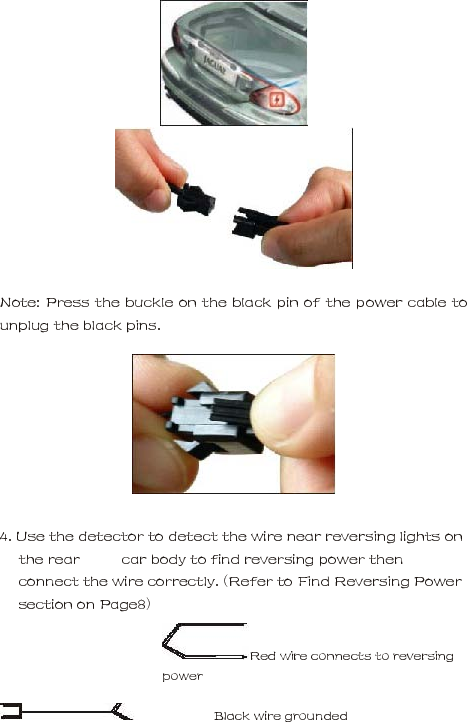 JAGUAR

Note: Press the buckle on the black pin of the power cable to unplug the black pins.

4. Use the detector to detect the wire near reversing lights on the rear car body to find reversing power then connect the wire correctly. (Refer to Find Reversing Power section on Page8)

Red wire connects to reversing power

Black wire grounded