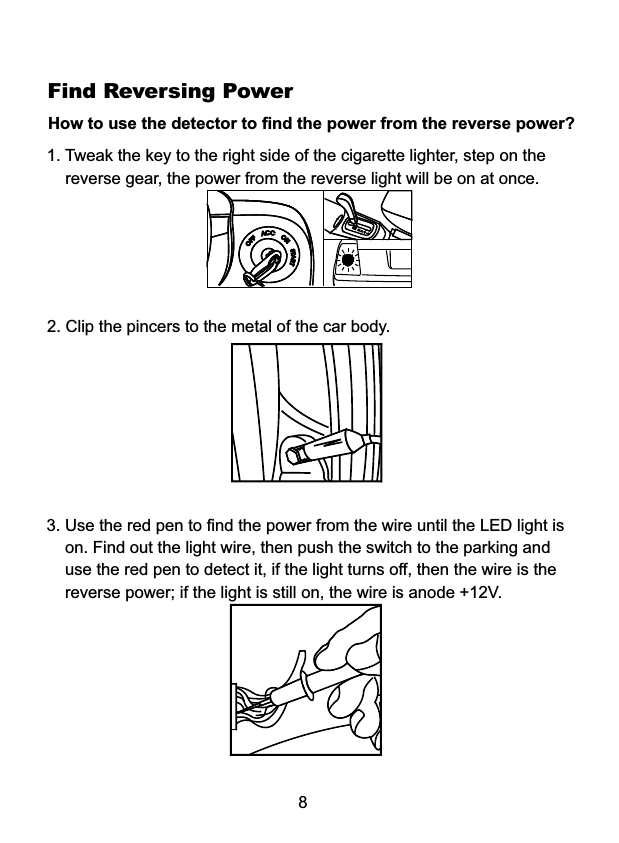 Find Reversing Power

How to use the detector to find the power from the reverse power?

1. Tweak the key to the right side of the cigarette lighter, step on the reverse gear, the power from the reverse light will be on at once.

OFF ACC ON START

2. Clip the pincers to the metal of the car body.

3. Use the red pen to find the power from the wire until the LED light is on. Find out the light wire, then push the switch to the parking and use the red pen to detect it, if the light turns off, then the wire is the reverse power; if the light is still on, the wire is anode +12V.

8