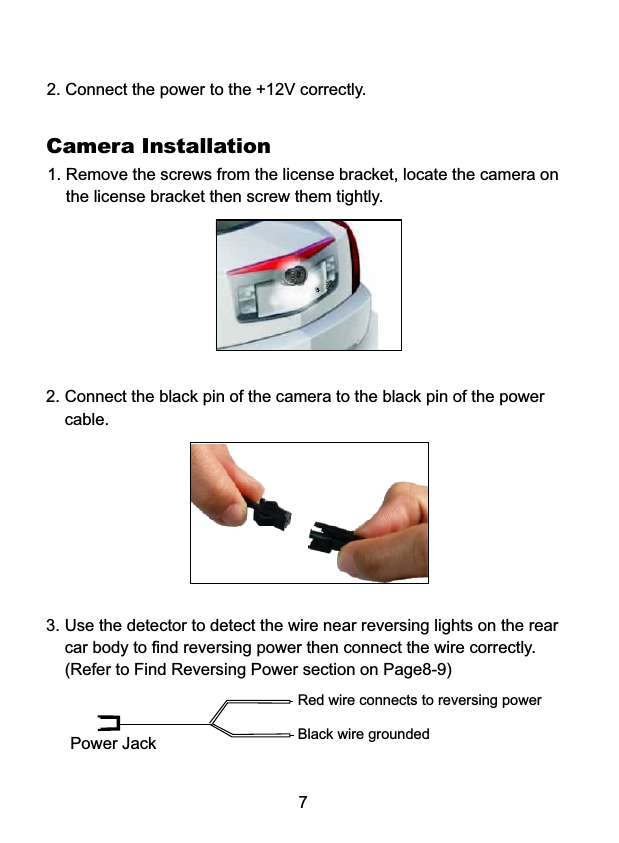 2. Connect the power to the +12V correctly.

Camera Installation

1. Remove the screws from the license bracket, locate the camera on the license bracket then screw them tightly.

2. Connect the black pin of the camera to the black pin of the power cable.

3. Use the detector to detect the wire near reversing lights on the rear car body to find reversing power then connect the wire correctly. (Refer to Find Reversing Power section on Page8-9)

Red wire connects to reversing power

Black wire grounded

Power Jack

7