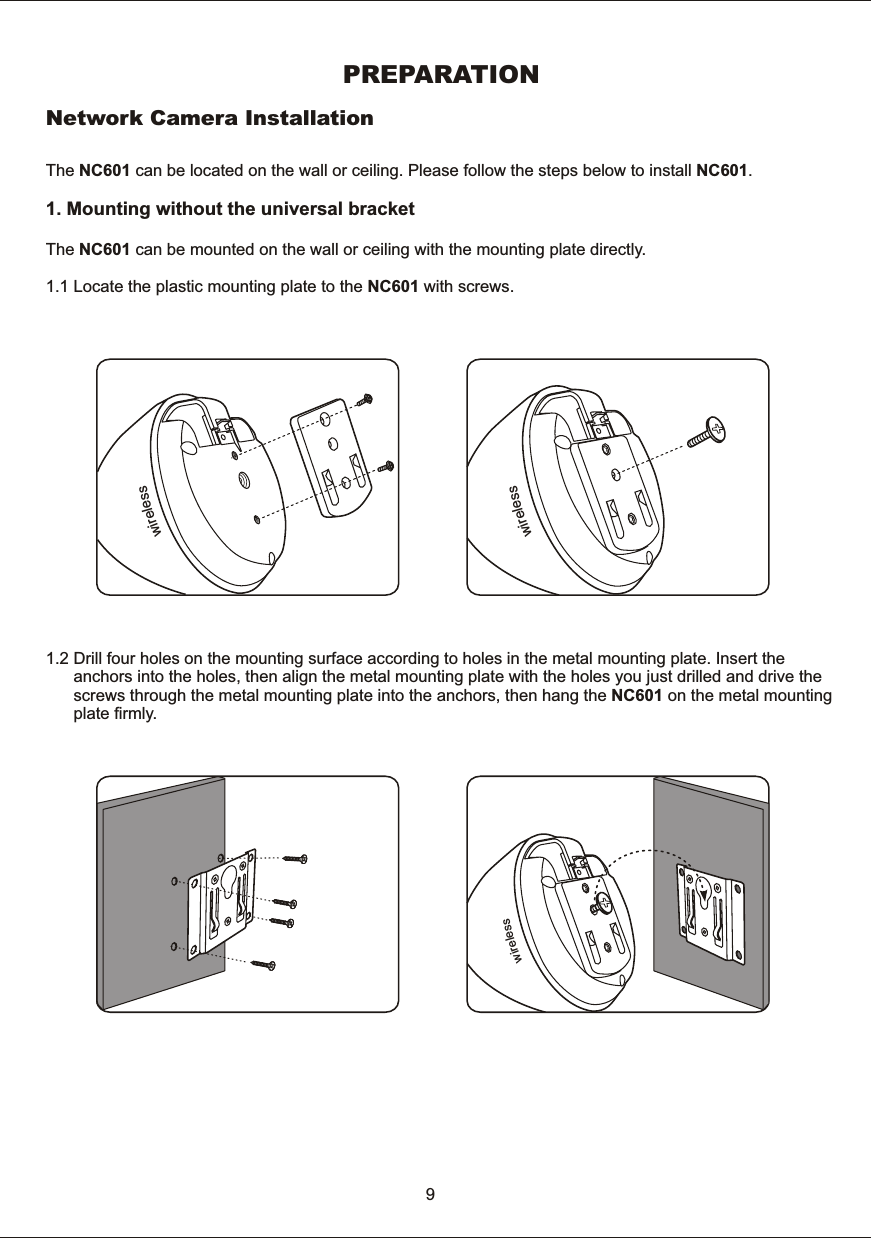 PREPARATION

Network Camera Installation

The NC601 can be located on the wall or ceiling. Please follow the steps below to install NC601.

1. Mounting without the universal bracket

The NC601 can be mounted on the wall or ceiling with the mounting plate directly.

1.1 Locate the plastic mounting plate to the NC601 with screws.

wireless

wireless

1.2 Drill four holes on the mounting surface according to holes in the metal mounting plate. Insert the anchors into the holes, then align the metal mounting plate with the holes you just drilled and drive the screws through the metal mounting plate into the anchors, then hang the NC601 on the metal mounting plate firmly.

wireless

9