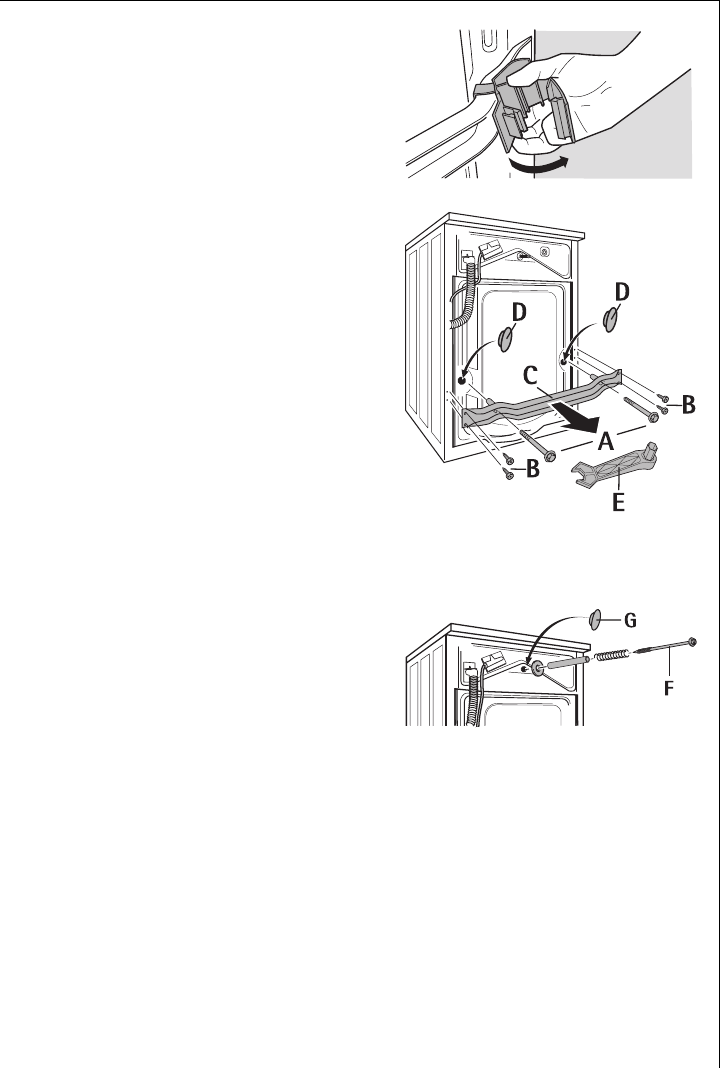 D
D
C
B
A
B
E

G
F