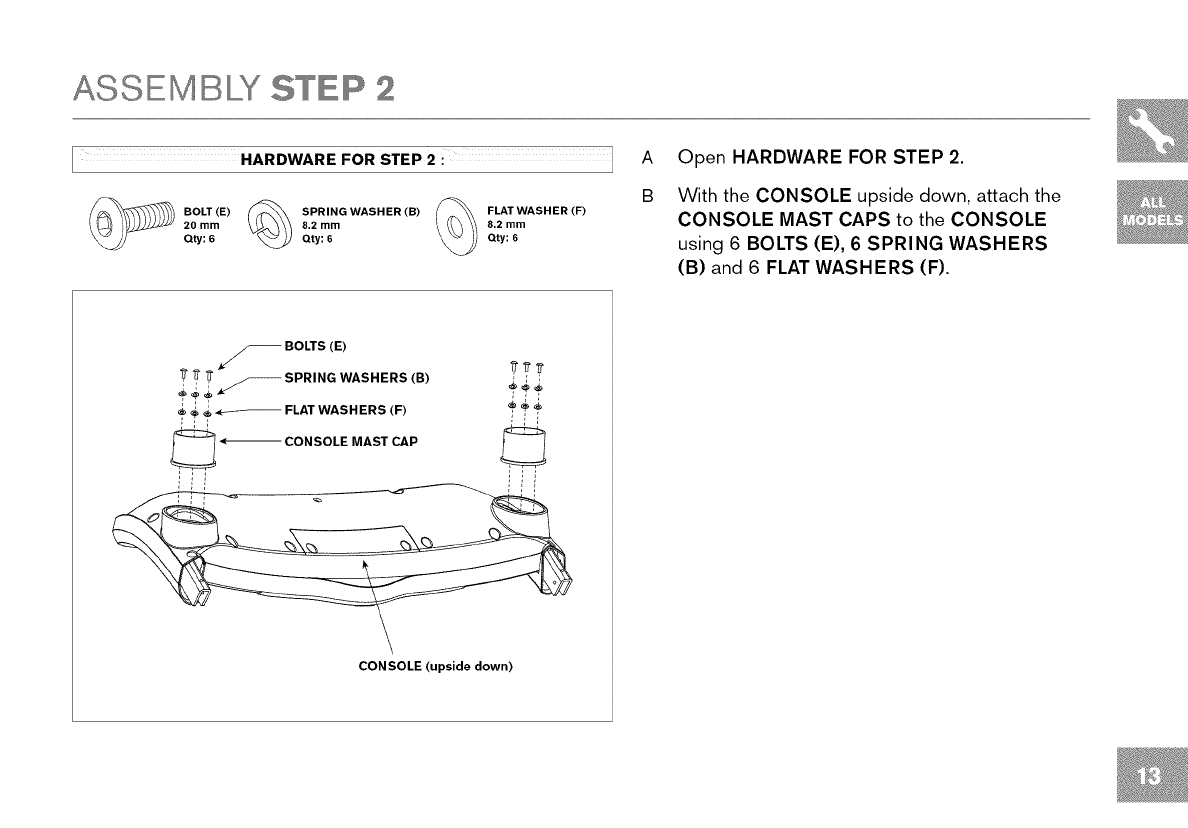 ASSEMBLY STEP 2

HARDWARE FOR STEP 2 :

BOLT (E)
20 mm
Qty: 6

SPRING WASHER (B)
8.2 mm
Qty: 6

FLAT WASHER (F)
8.2 mm
Qty: 6

BOLTS (E)

SPRING WASHERS (B)

FLAT WASHERS (F)

CONSOLE MAST CAP

CONSOLE (upside down)

A Open HARDWARE FOR STEP 2.

B With the CONSOLE upside down, attach the CONSOLE MAST CAPS to the CONSOLE using 6 BOLTS (E), 6 SPRING WASHERS (B) and 6 FLAT WASHERS (F).

ALL MODELS

13