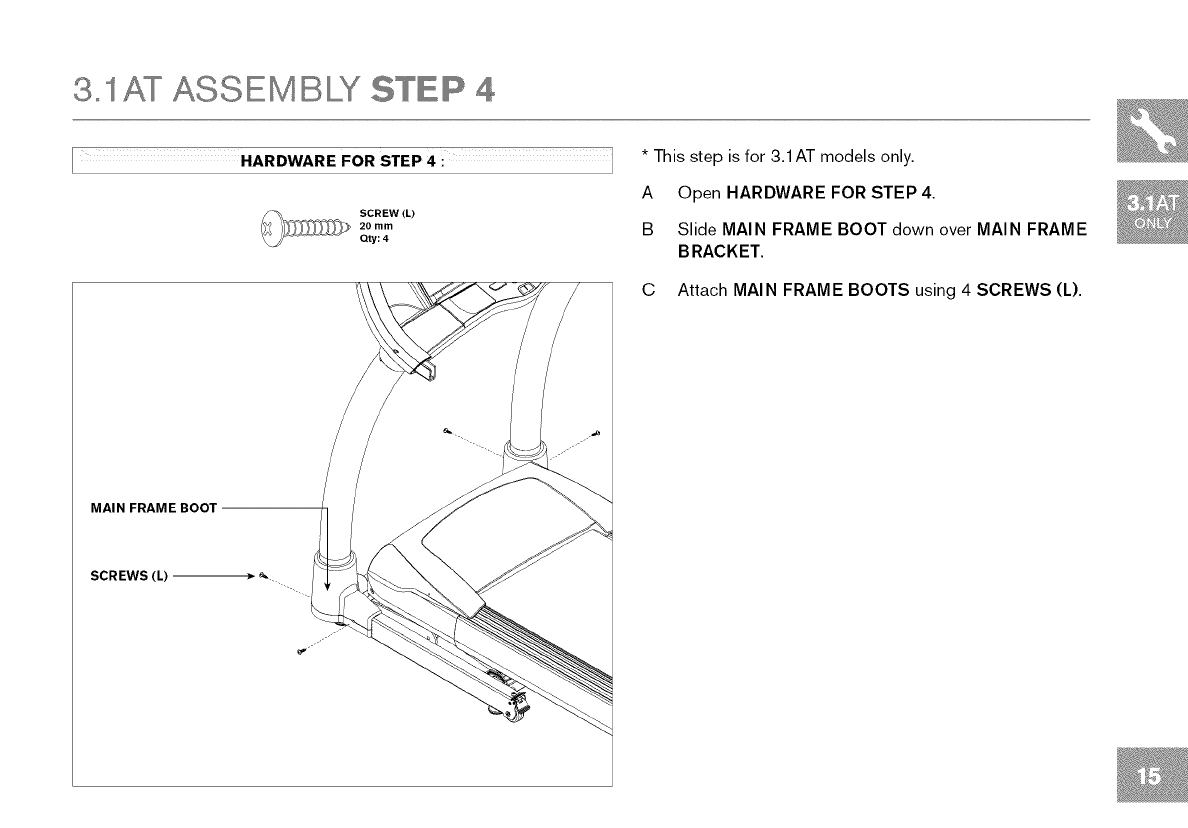 3.1AT ASSEMBLY STEP 4

HARDWARE FOR STEP 4 :

SCREW (L)
20 mm
Qty: 4

MAIN FRAME BOOT

SCREWS (L)

* This step is for 3.1AT models only.

A Open HARDWARE FOR STEP 4.

B Slide MAIN FRAME BOOT down over MAIN FRAME BRACKET.

C Attach MAIN FRAME BOOTS using 4 SCREWS (L).

3.1AT ONLY

15