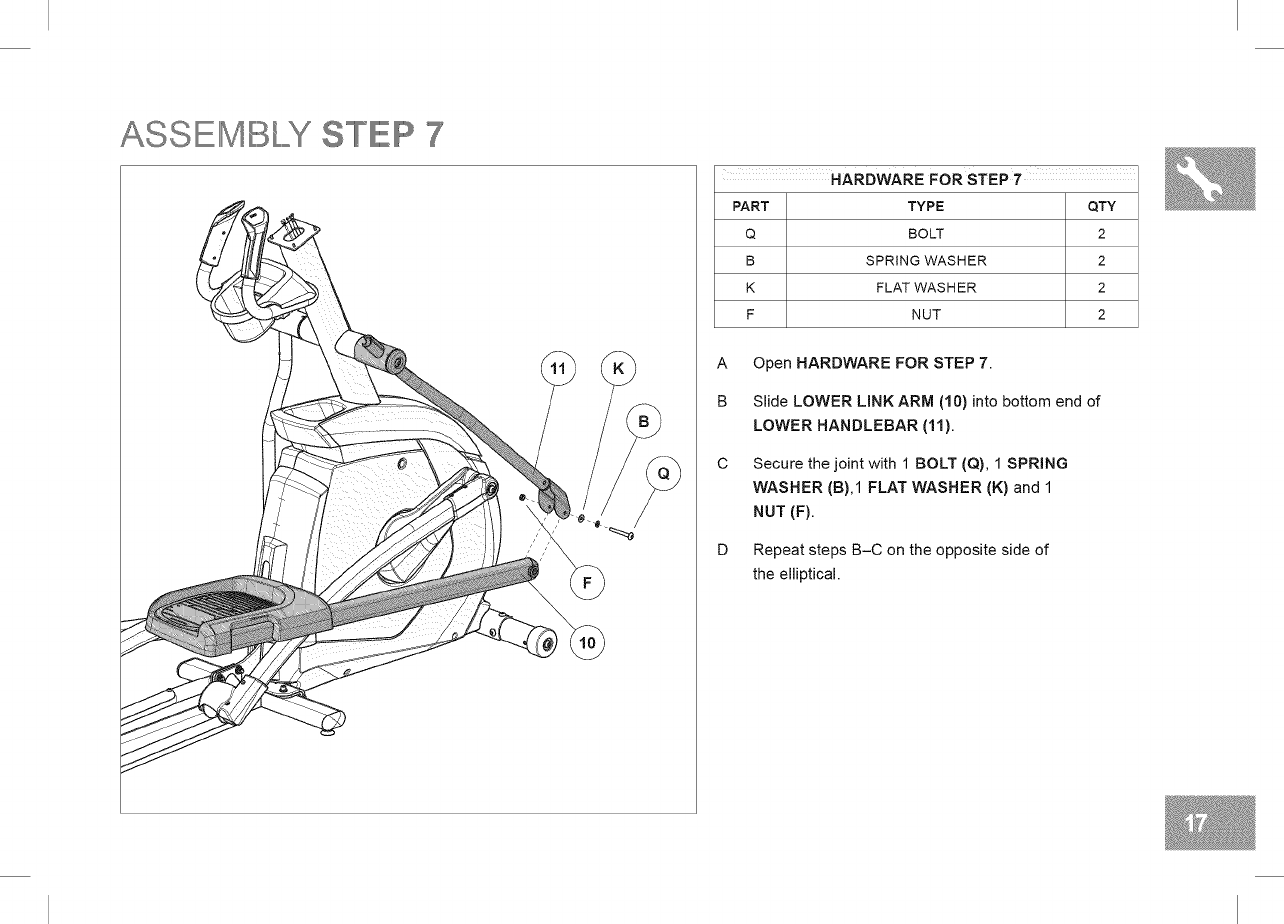 ASSEMBLY STEP 7

11
K
B
Q
F
10

HARDWARE FOR STEP 7

| PART | TYPE | QTY |
|---|---|---|
| Q | BOLT | 2 |
| B | SPRING WASHER | 2 |
| K | FLAT WASHER | 2 |
| F | NUT | 2 |

A Open HARDWARE FOR STEP 7.

B Slide LOWER LINK ARM (10) into bottom end of LOWER HANDLEBAR (11).

C Secure the joint with 1 BOLT (Q), 1 SPRING WASHER (B),1 FLAT WASHER (K) and 1 NUT (F).

D Repeat steps B–C on the opposite side of the elliptical.

17