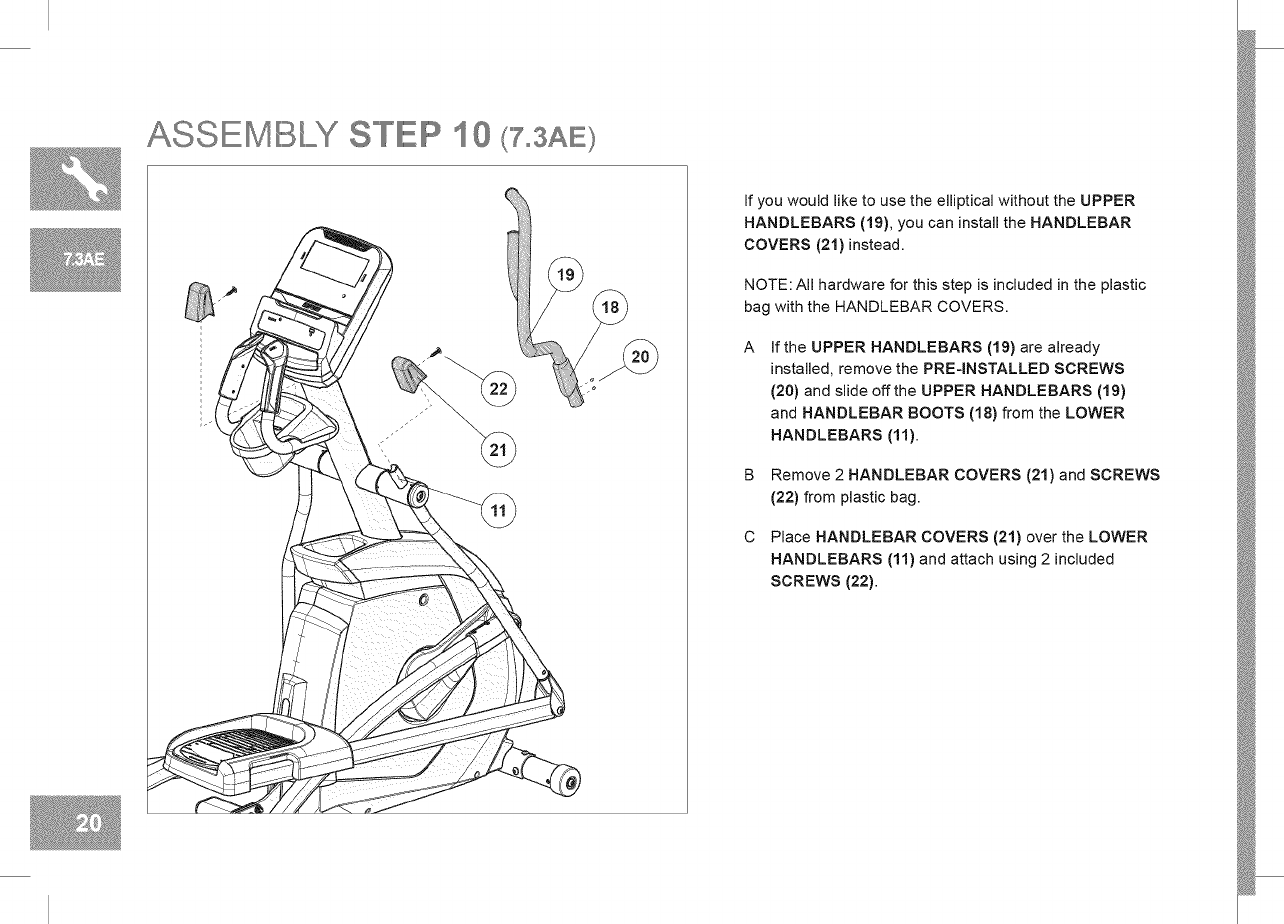 ASSEMBLY STEP 10 (7.3AE)

7.3AE

19
18
20
22
21
11

If you would like to use the elliptical without the UPPER HANDLEBARS (19), you can install the HANDLEBAR COVERS (21) instead.

NOTE: All hardware for this step is included in the plastic bag with the HANDLEBAR COVERS.

A If the UPPER HANDLEBARS (19) are already installed, remove the PRE-INSTALLED SCREWS (20) and slide off the UPPER HANDLEBARS (19) and HANDLEBAR BOOTS (18) from the LOWER HANDLEBARS (11).

B Remove 2 HANDLEBAR COVERS (21) and SCREWS (22) from plastic bag.

C Place HANDLEBAR COVERS (21) over the LOWER HANDLEBARS (11) and attach using 2 included SCREWS (22).

20