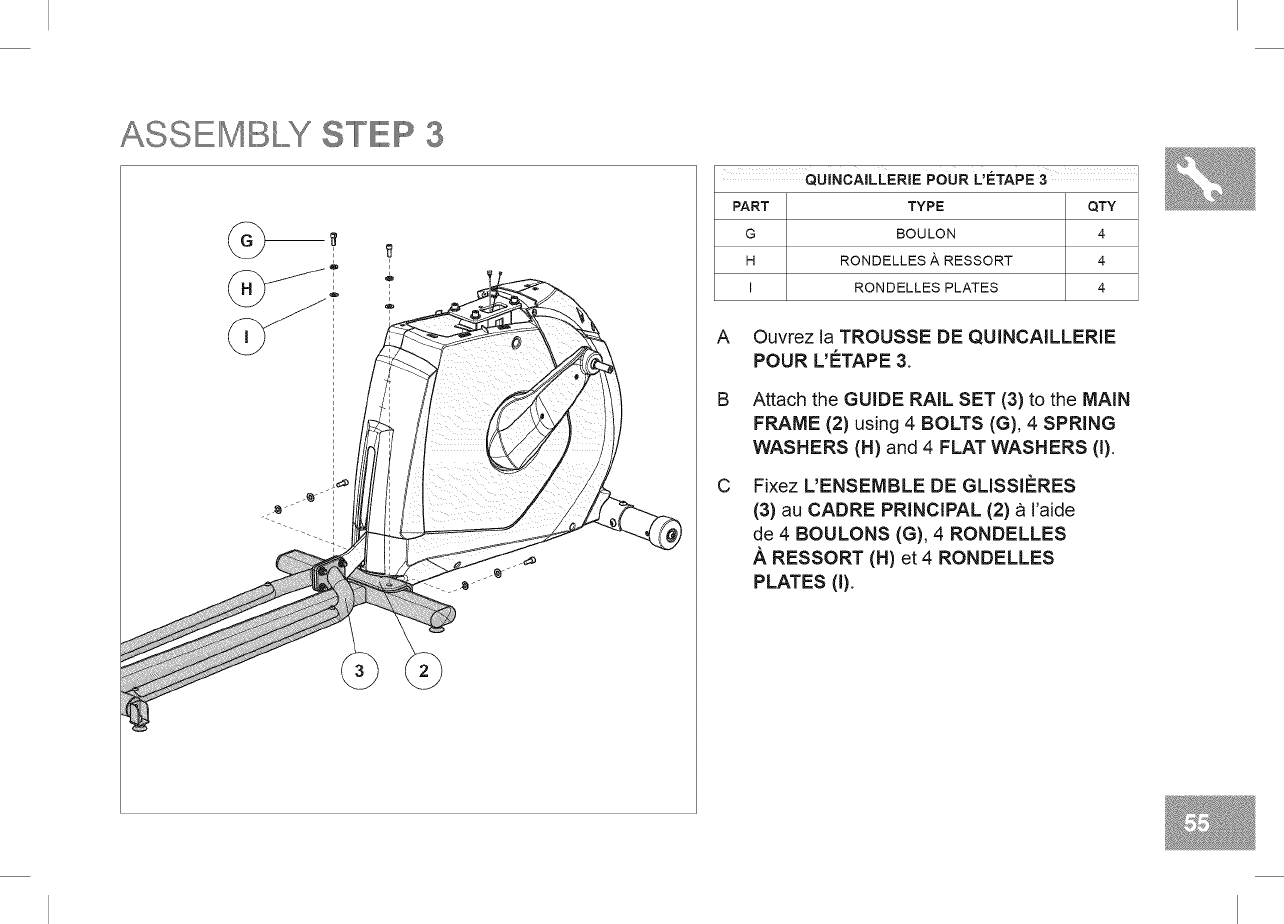 ASSEMBLY STEP 3

G

H

I

3

2

QUINCAILLERIE POUR L'ÉTAPE 3

| PART | TYPE | QTY |
|---|---|---|
| G | BOULON | 4 |
| H | RONDELLES À RESSORT | 4 |
| I | RONDELLES PLATES | 4 |

A Ouvrez la TROUSSE DE QUINCAILLERIE POUR L'ÉTAPE 3.

B Attach the GUIDE RAIL SET (3) to the MAIN FRAME (2) using 4 BOLTS (G), 4 SPRING WASHERS (H) and 4 FLAT WASHERS (I).

C Fixez L'ENSEMBLE DE GLISSIÈRES (3) au CADRE PRINCIPAL (2) à l'aide de 4 BOULONS (G), 4 RONDELLES À RESSORT (H) et 4 RONDELLES PLATES (I).

55