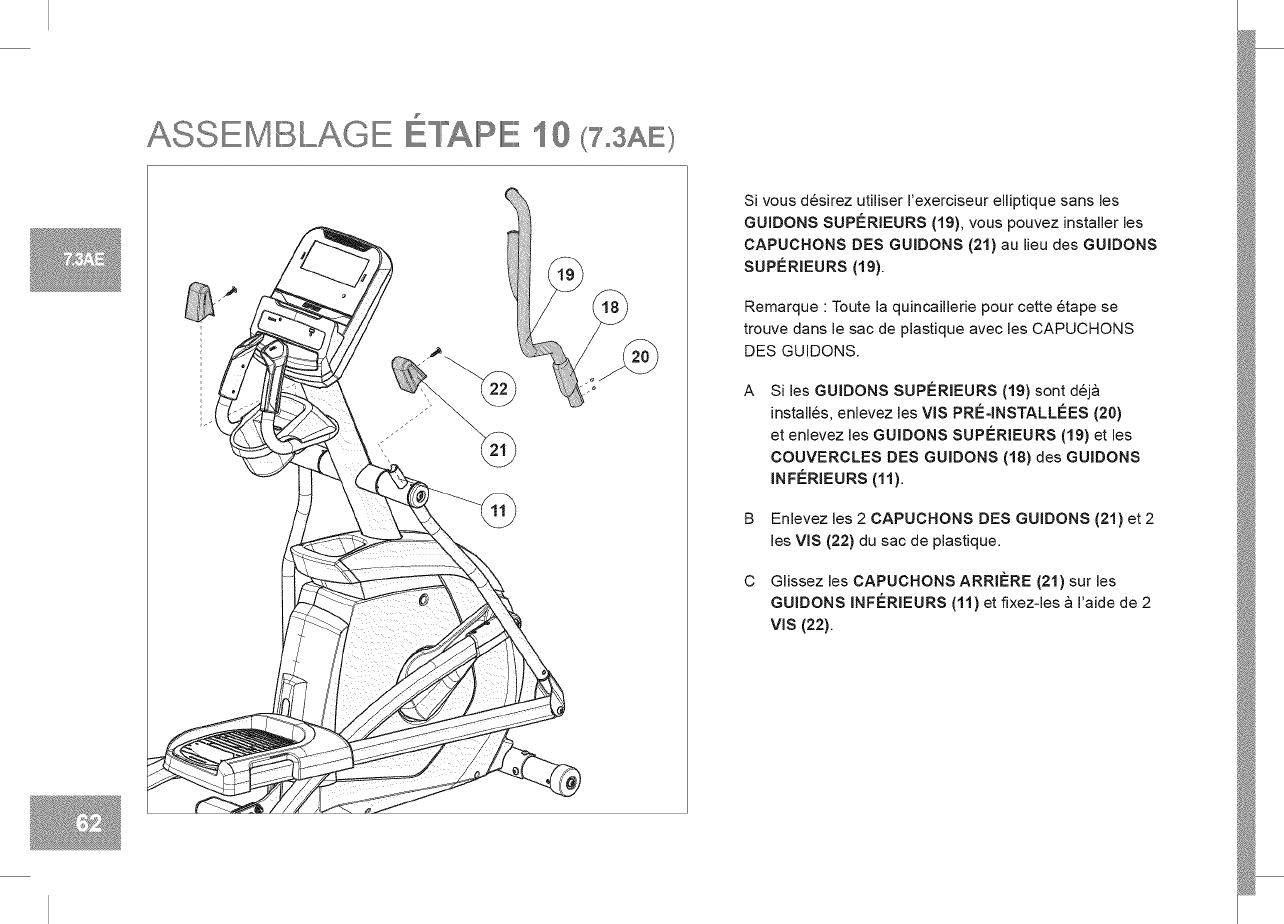 ASSEMBLAGE ÉTAPE 10 (7.3AE)

7.3AE

19

18

20

22

21

11

Si vous désirez utiliser l'exerciseur elliptique sans les GUIDONS SUPÉRIEURS (19), vous pouvez installer les CAPUCHONS DES GUIDONS (21) au lieu des GUIDONS SUPÉRIEURS (19).

Remarque : Toute la quincaillerie pour cette étape se trouve dans le sac de plastique avec les CAPUCHONS DES GUIDONS.

A Si les GUIDONS SUPÉRIEURS (19) sont déjà installés, enlevez les VIS PRÉ-INSTALLÉES (20) et enlevez les GUIDONS SUPÉRIEURS (19) et les COUVERCLES DES GUIDONS (18) des GUIDONS INFÉRIEURS (11).

B Enlevez les 2 CAPUCHONS DES GUIDONS (21) et 2 les VIS (22) du sac de plastique.

C Glissez les CAPUCHONS ARRIÈRE (21) sur les GUIDONS INFÉRIEURS (11) et fixez-les à l'aide de 2 VIS (22).

62