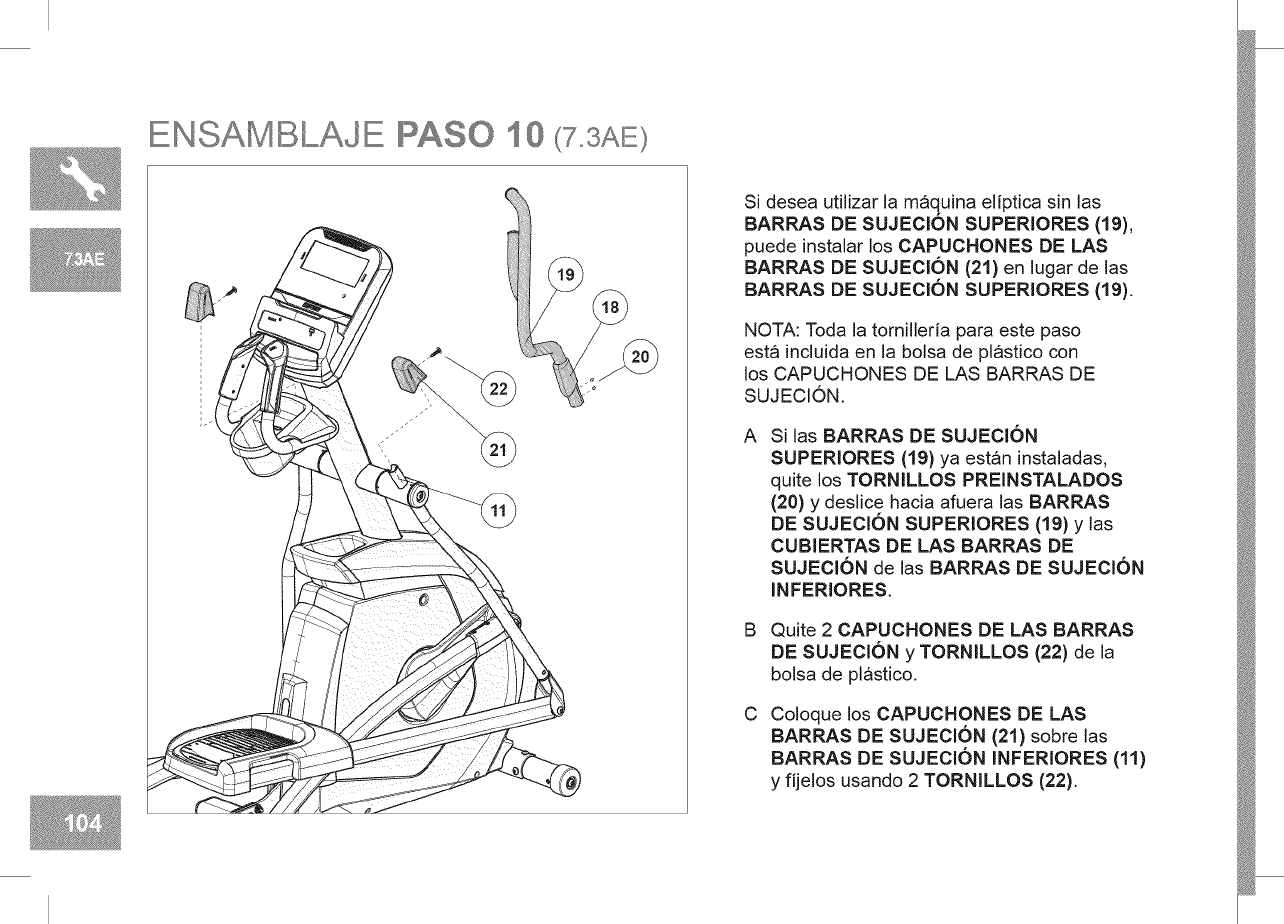 ENSAMBLAJE PASO 10 (7.3AE)

73AE

19

18

20

22

21

11

Si desea utilizar la máquina elíptica sin las BARRAS DE SUJECIÓN SUPERIORES (19), puede instalar los CAPUCHONES DE LAS BARRAS DE SUJECIÓN (21) en lugar de las BARRAS DE SUJECIÓN SUPERIORES (19).

NOTA: Toda la tornillería para este paso está incluida en la bolsa de plástico con los CAPUCHONES DE LAS BARRAS DE SUJECIÓN.

A Si las BARRAS DE SUJECIÓN SUPERIORES (19) ya están instaladas, quite los TORNILLOS PREINSTALADOS (20) y deslice hacia afuera las BARRAS DE SUJECIÓN SUPERIORES (19) y las CUBIERTAS DE LAS BARRAS DE SUJECIÓN de las BARRAS DE SUJECIÓN INFERIORES.

B Quite 2 CAPUCHONES DE LAS BARRAS DE SUJECIÓN y TORNILLOS (22) de la bolsa de plástico.

C Coloque los CAPUCHONES DE LAS BARRAS DE SUJECIÓN (21) sobre las BARRAS DE SUJECIÓN INFERIORES (11) y fíjelos usando 2 TORNILLOS (22).

104