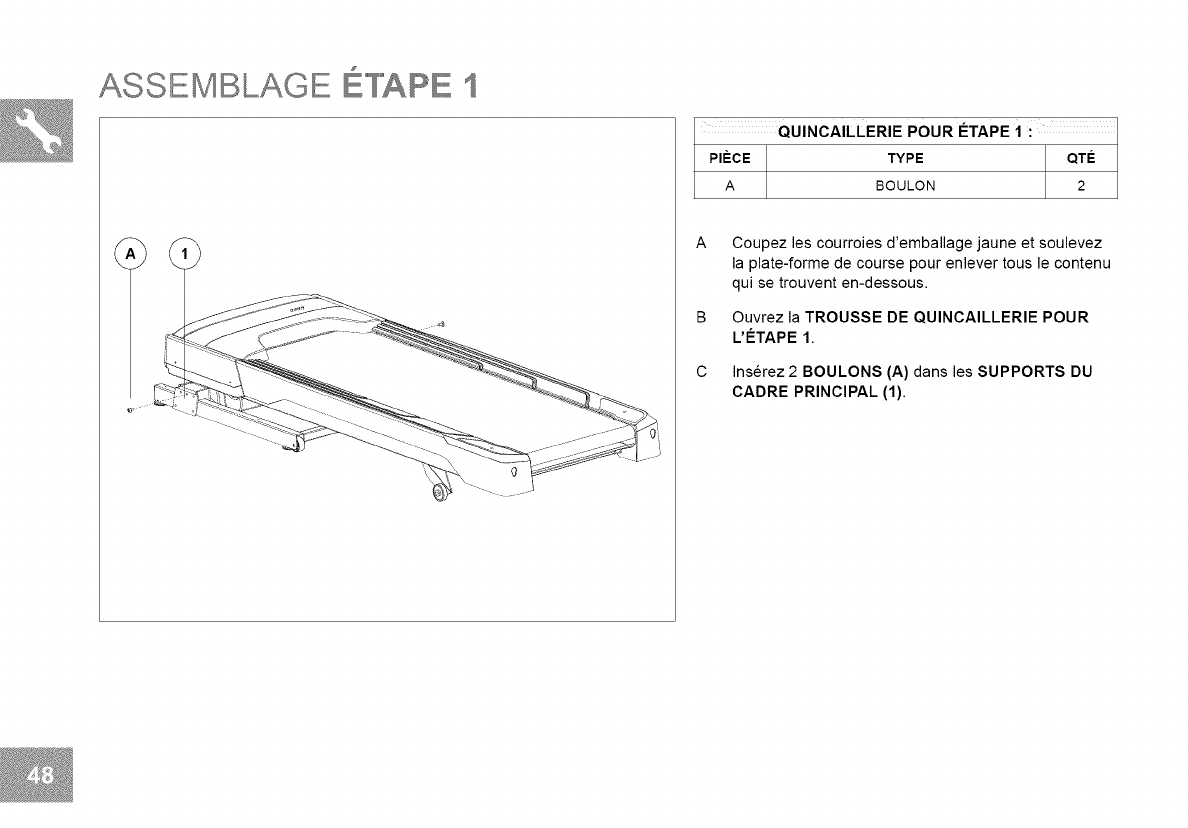 ASSEMBLAGE ÉTAPE 1

A

1

QUINCAILLERIE POUR ÉTAPE 1 :

| PIÈCE | TYPE | QTÉ |
|---|---|---|
| A | BOULON | 2 |

A Coupez les courroies d'emballage jaune et soulevez la plate-forme de course pour enlever tous le contenu qui se trouvent en-dessous.

B Ouvrez la TROUSSE DE QUINCAILLERIE POUR L'ÉTAPE 1.

C Insérez 2 BOULONS (A) dans les SUPPORTS DU CADRE PRINCIPAL (1).

48