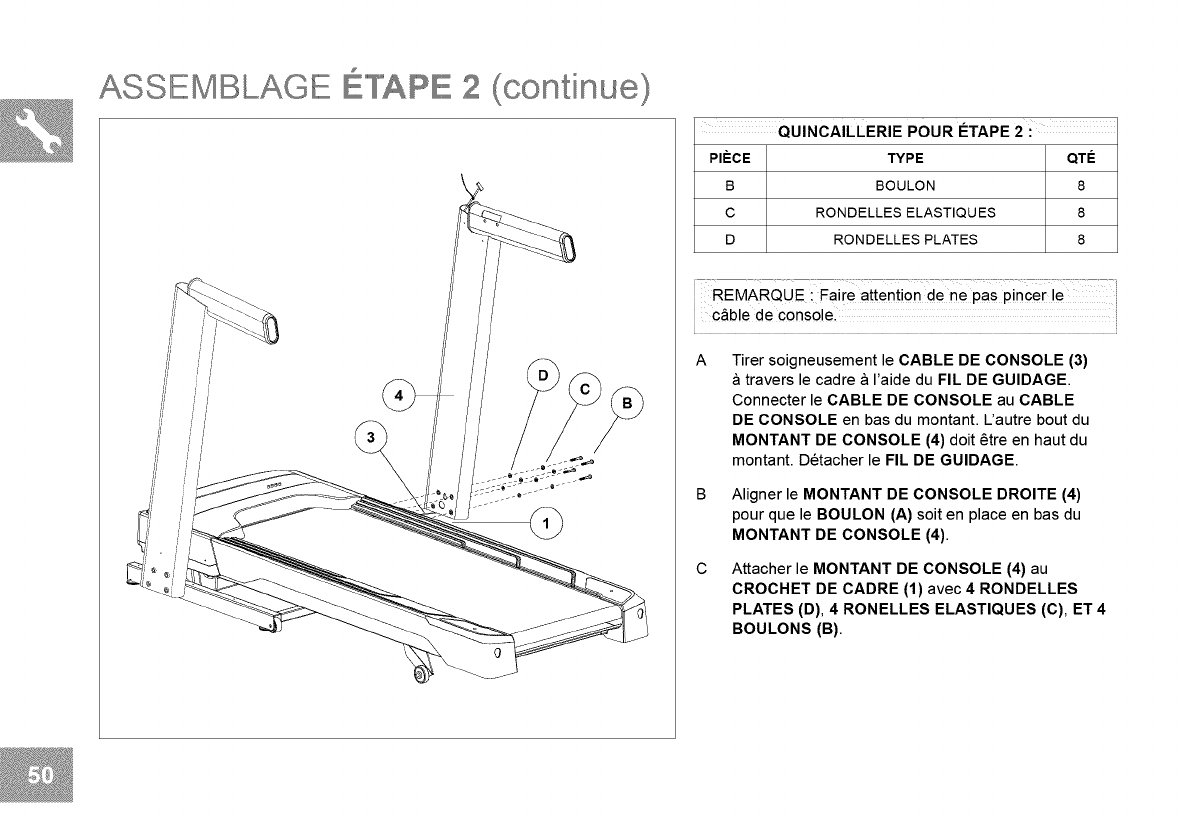 ASSEMBLAGE ÉTAPE 2 (continue)

4

3

D

C

B

1

QUINCAILLERIE POUR ÉTAPE 2 :

| PIÈCE | TYPE | QTÉ |
|---|---|---|
| B | BOULON | 8 |
| C | RONDELLES ELASTIQUES | 8 |
| D | RONDELLES PLATES | 8 |

REMARQUE : Faire attention de ne pas pincer le câble de console.

A Tirer soigneusement le CABLE DE CONSOLE (3) à travers le cadre à l'aide du FIL DE GUIDAGE. Connecter le CABLE DE CONSOLE au CABLE DE CONSOLE en bas du montant. L'autre bout du MONTANT DE CONSOLE (4) doit être en haut du montant. Détacher le FIL DE GUIDAGE.

B Aligner le MONTANT DE CONSOLE DROITE (4) pour que le BOULON (A) soit en place en bas du MONTANT DE CONSOLE (4).

C Attacher le MONTANT DE CONSOLE (4) au CROCHET DE CADRE (1) avec 4 RONDELLES PLATES (D), 4 RONELLES ELASTIQUES (C), ET 4 BOULONS (B).

50