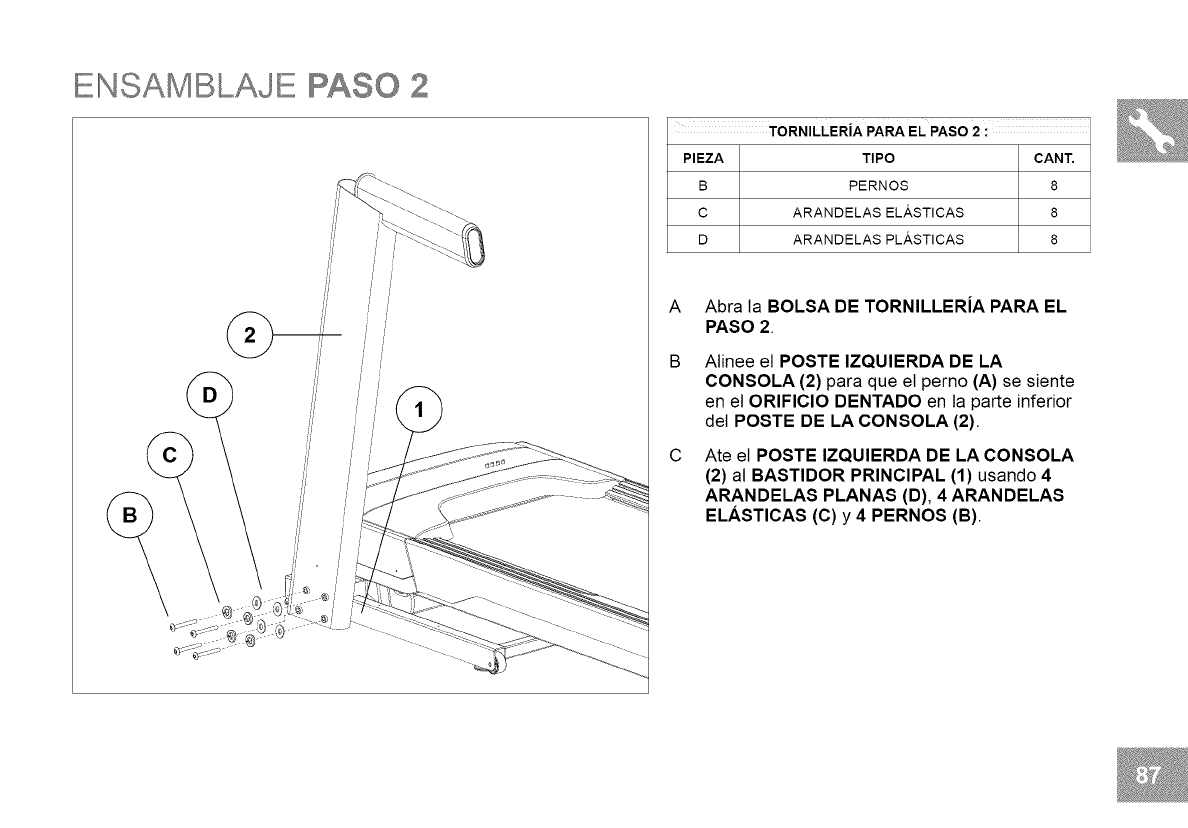 ENSAMBLAJE PASO 2

2

D

C

B

1

| TORNILLERÍA PARA EL PASO 2 : | | |
|---|---|---|
| PIEZA | TIPO | CANT. |
| B | PERNOS | 8 |
| C | ARANDELAS ELÁSTICAS | 8 |
| D | ARANDELAS PLÁSTICAS | 8 |

A Abra la BOLSA DE TORNILLERÍA PARA EL PASO 2.

B Alinee el POSTE IZQUIERDA DE LA CONSOLA (2) para que el perno (A) se siente en el ORIFICIO DENTADO en la parte inferior del POSTE DE LA CONSOLA (2).

C Ate el POSTE IZQUIERDA DE LA CONSOLA (2) al BASTIDOR PRINCIPAL (1) usando 4 ARANDELAS PLANAS (D), 4 ARANDELAS ELÁSTICAS (C) y 4 PERNOS (B).

87