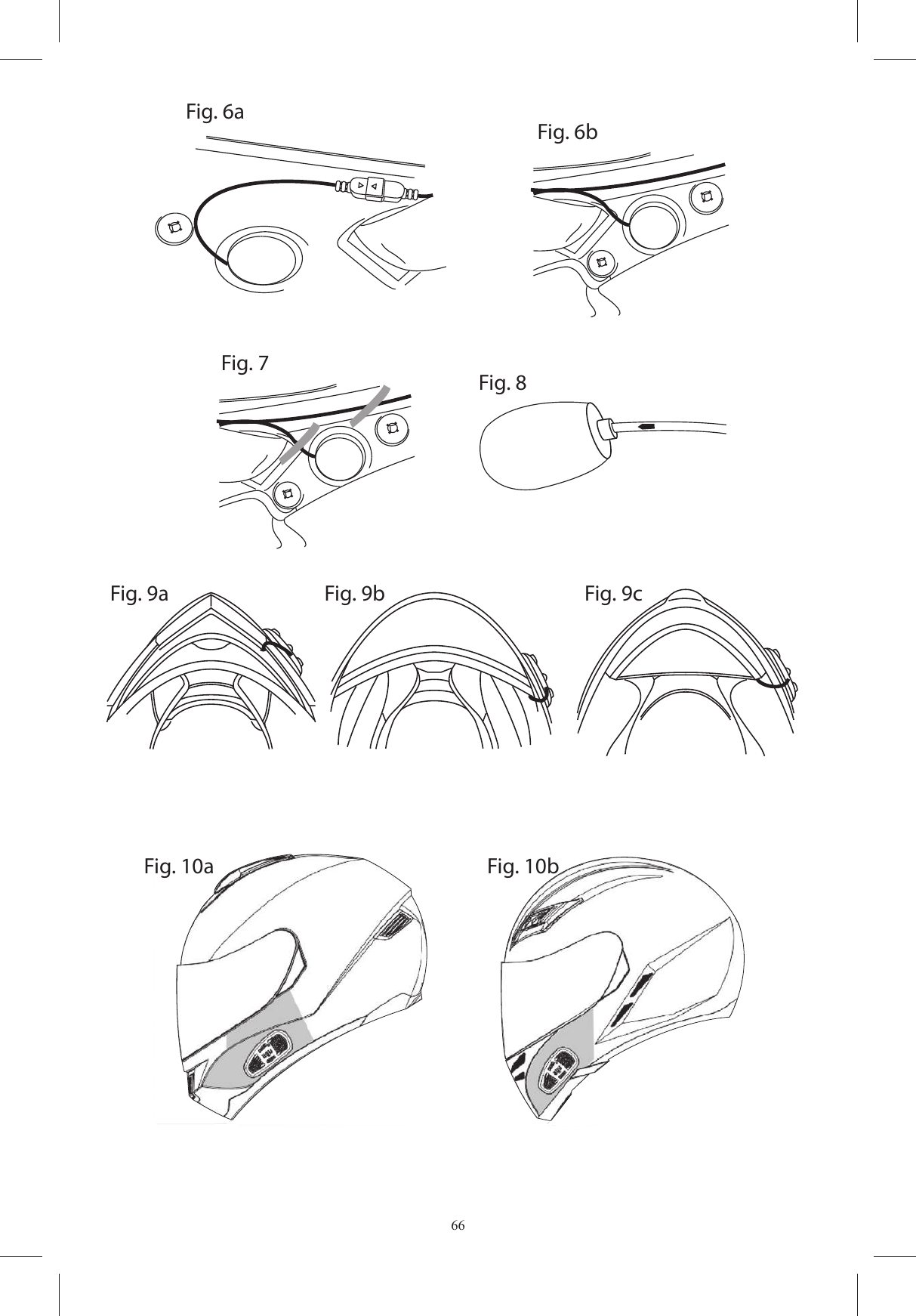 Fig. 6a

Fig. 6b

Fig. 7

Fig. 8

Fig. 9a

Fig. 9b

Fig. 9c

Fig. 10a

Fig. 10b

66