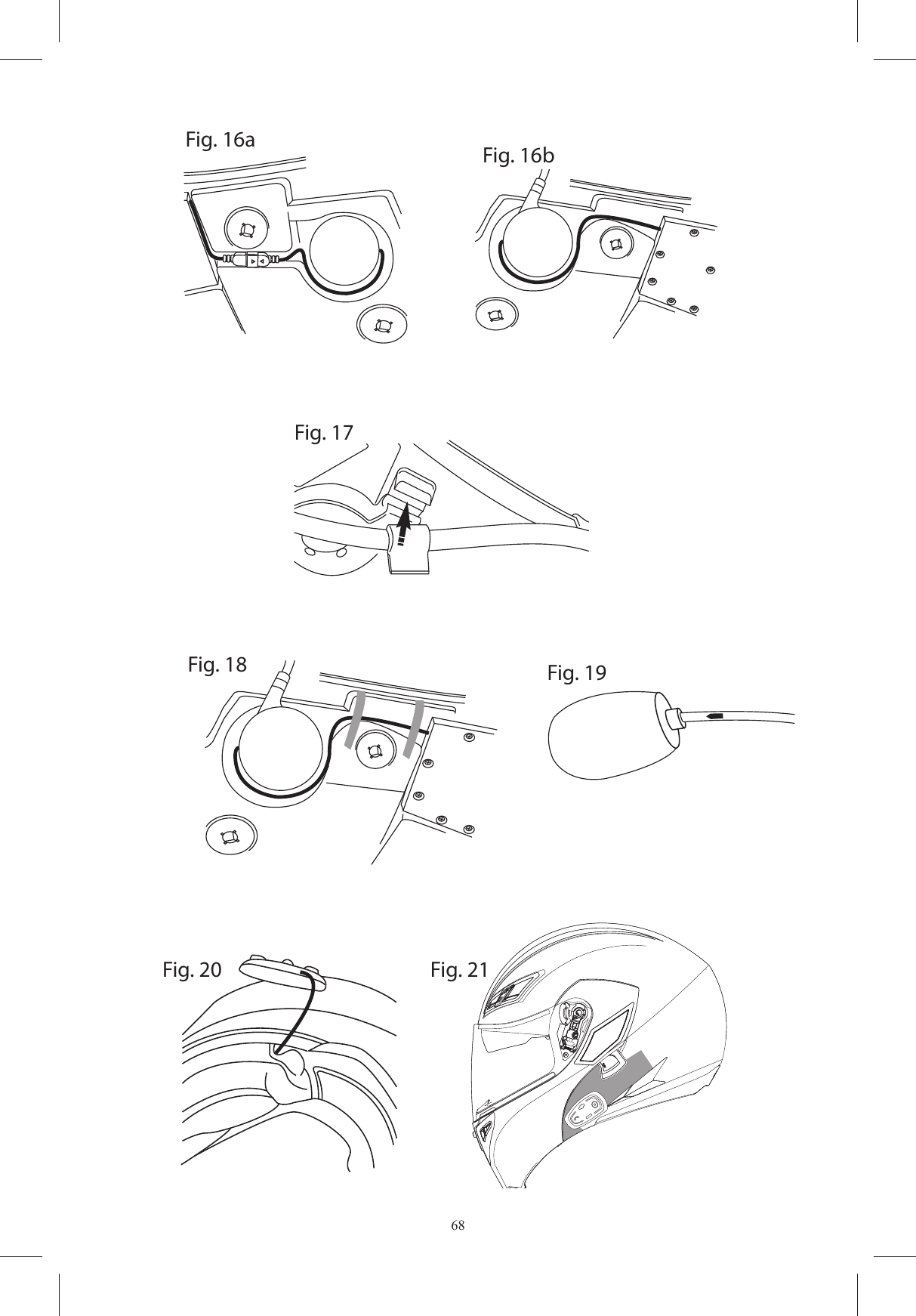 Fig. 16a

Fig. 16b

Fig. 17

Fig. 18

Fig. 19

Fig. 20

Fig. 21

68