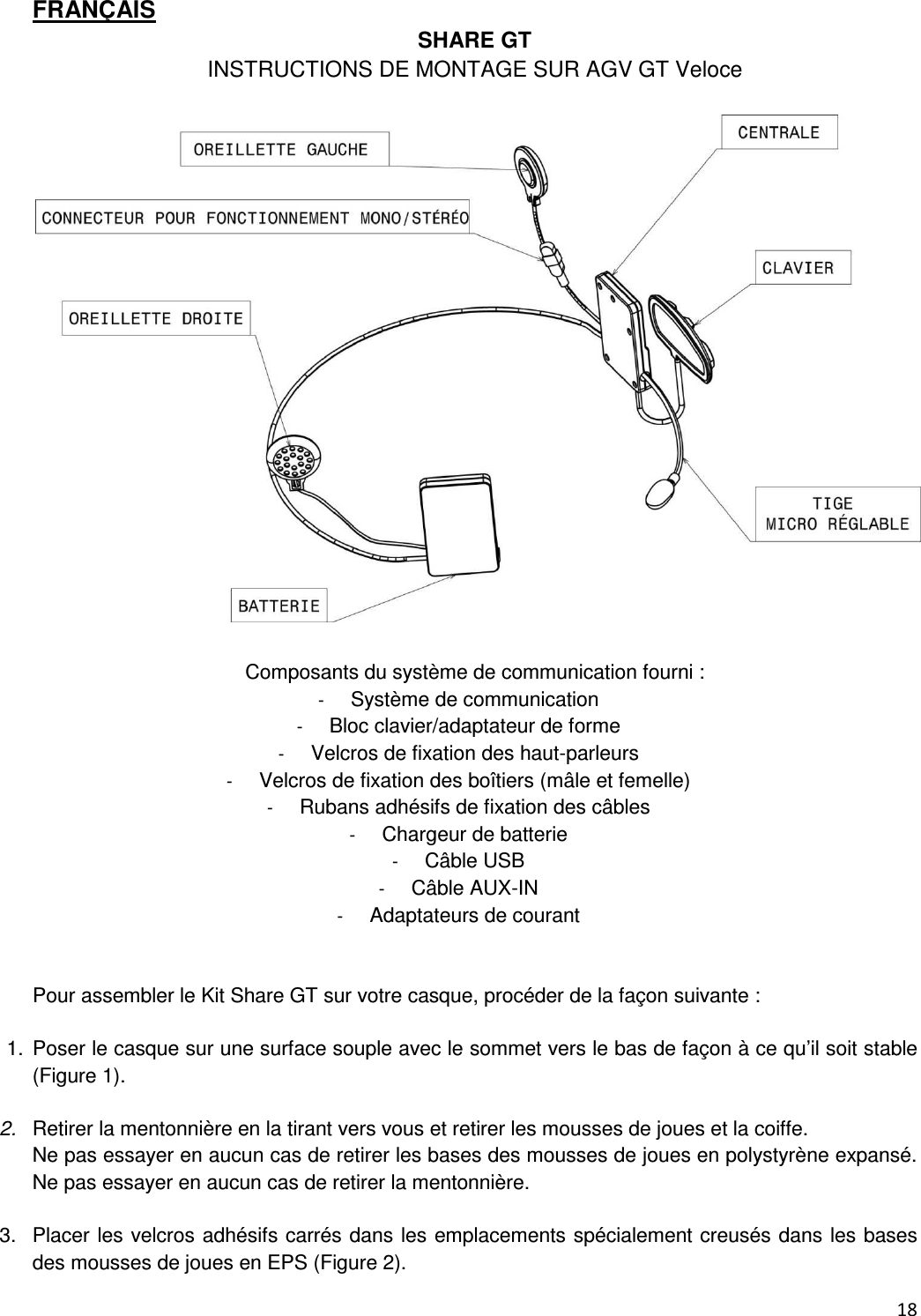 FRANÇAIS

SHARE GT

INSTRUCTIONS DE MONTAGE SUR AGV GT Veloce

OREILLETTE GAUCHE

CENTRALE

CONNECTEUR POUR FONCTIONNEMENT MONO/STÉRÉO

CLAVIER

OREILLETTE DROITE

TIGE MICRO RÉGLABLE

BATTERIE

Composants du système de communication fourni :

- Système de communication
- Bloc clavier/adaptateur de forme
- Velcros de fixation des haut-parleurs
- Velcros de fixation des boîtiers (mâle et femelle)
- Rubans adhésifs de fixation des câbles
- Chargeur de batterie
- Câble USB
- Câble AUX-IN
- Adaptateurs de courant

Pour assembler le Kit Share GT sur votre casque, procéder de la façon suivante :

1. Poser le casque sur une surface souple avec le sommet vers le bas de façon à ce qu'il soit stable (Figure 1).

2. Retirer la mentonnière en la tirant vers vous et retirer les mousses de joues et la coiffe.
Ne pas essayer en aucun cas de retirer les bases des mousses de joues en polystyrène expansé.
Ne pas essayer en aucun cas de retirer la mentonnière.

3. Placer les velcros adhésifs carrés dans les emplacements spécialement creusés dans les bases des mousses de joues en EPS (Figure 2).

18