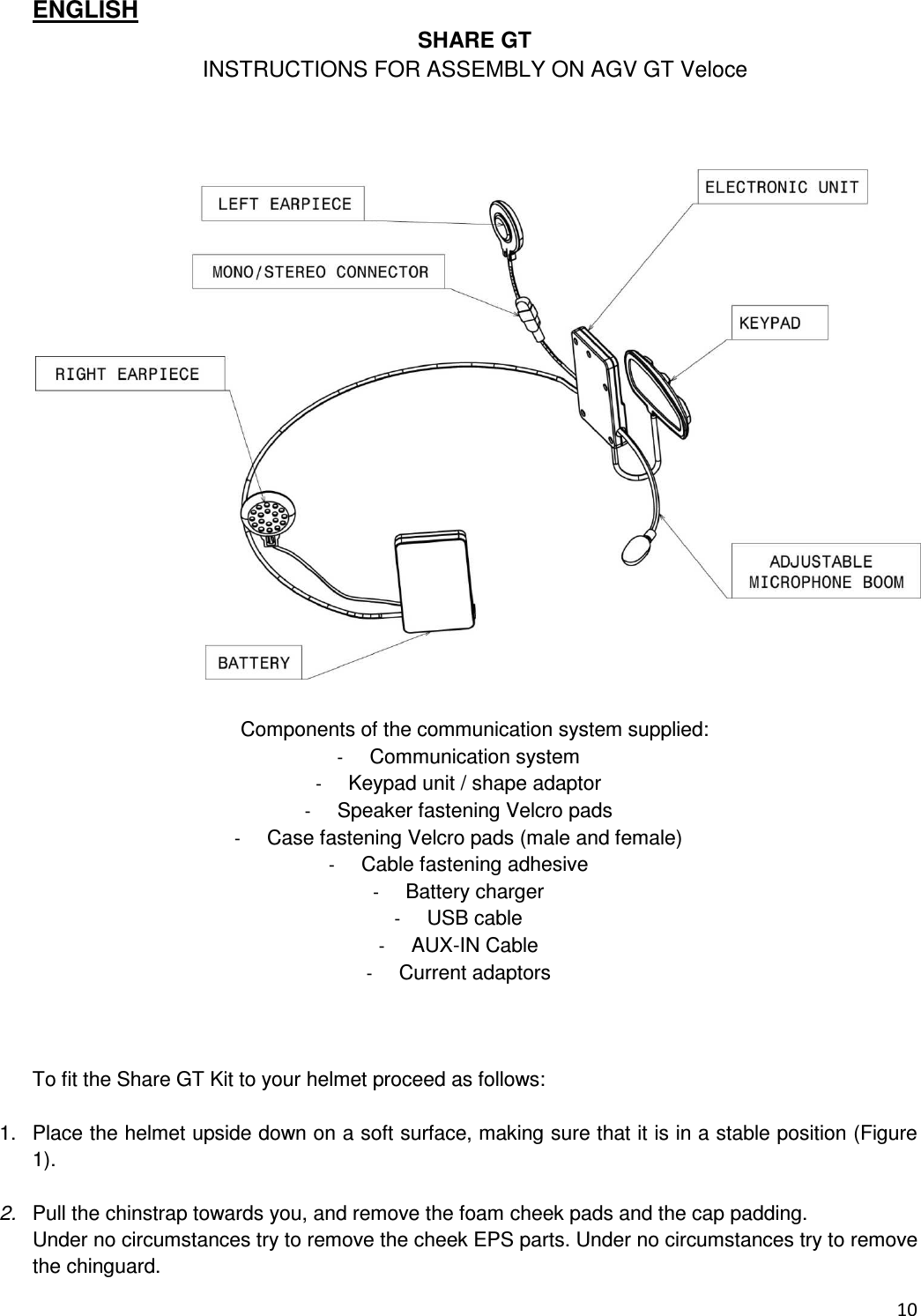 ENGLISH

SHARE GT
INSTRUCTIONS FOR ASSEMBLY ON AGV GT Veloce

LEFT EARPIECE
ELECTRONIC UNIT
MONO/STEREO CONNECTOR
KEYPAD
RIGHT EARPIECE
ADJUSTABLE MICROPHONE BOOM
BATTERY

Components of the communication system supplied:
- Communication system
- Keypad unit / shape adaptor
- Speaker fastening Velcro pads
- Case fastening Velcro pads (male and female)
- Cable fastening adhesive
- Battery charger
- USB cable
- AUX-IN Cable
- Current adaptors

To fit the Share GT Kit to your helmet proceed as follows:

1. Place the helmet upside down on a soft surface, making sure that it is in a stable position (Figure 1).

2. Pull the chinstrap towards you, and remove the foam cheek pads and the cap padding.
Under no circumstances try to remove the cheek EPS parts. Under no circumstances try to remove the chinguard.

10