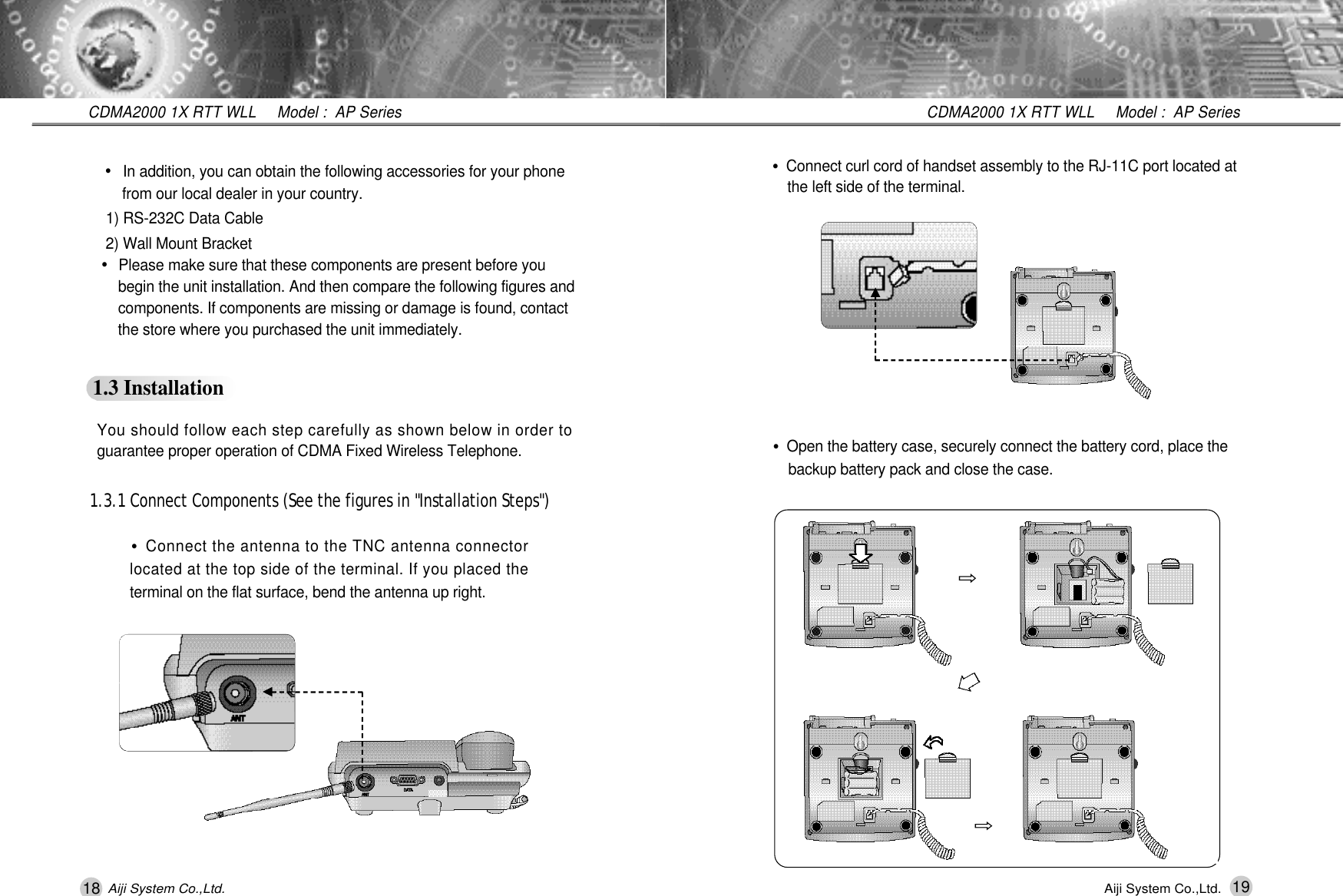 CDMA2000 1X RTT WLL Model : AP Series

• In addition, you can obtain the following accessories for your phone from our local dealer in your country.

1) RS-232C Data Cable

2) Wall Mount Bracket

• Please make sure that these components are present before you begin the unit installation. And then compare the following figures and components. If components are missing or damage is found, contact the store where you purchased the unit immediately.

1.3 Installation

You should follow each step carefully as shown below in order to guarantee proper operation of CDMA Fixed Wireless Telephone.

1.3.1 Connect Components (See the figures in "Installation Steps")

• Connect the antenna to the TNC antenna connector located at the top side of the terminal. If you placed the terminal on the flat surface, bend the antenna up right.

ANT

ANT DATA

18 Aiji System Co.,Ltd.

CDMA2000 1X RTT WLL Model : AP Series

• Connect curl cord of handset assembly to the RJ-11C port located at the left side of the terminal.

• Open the battery case, securely connect the battery cord, place the backup battery pack and close the case.

Aiji System Co.,Ltd. 19