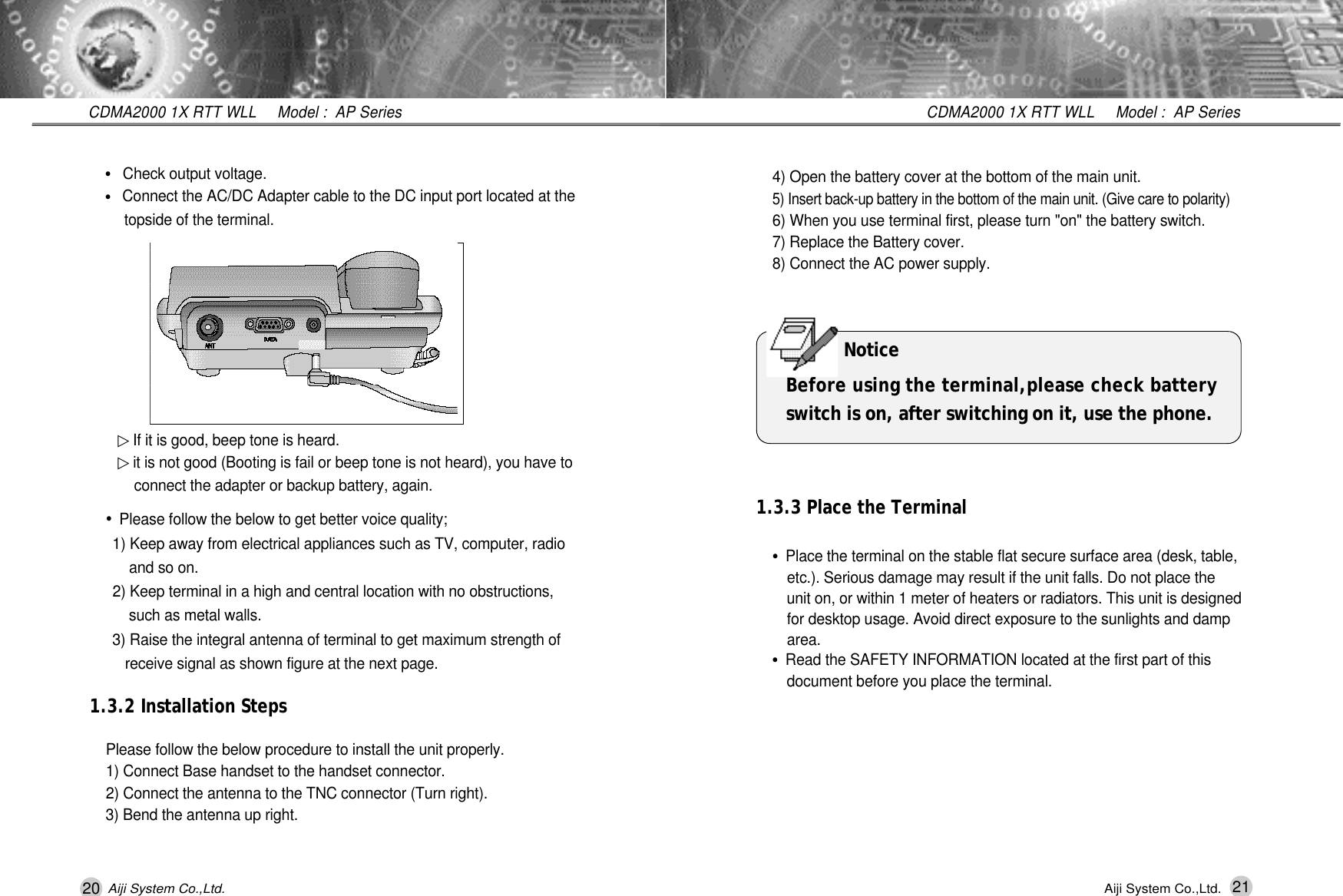 CDMA2000 1X RTT WLL Model : AP Series

• Check output voltage.
• Connect the AC/DC Adapter cable to the DC input port located at the topside of the terminal.

ANT

DATA

▷ If it is good, beep tone is heard.
▷ it is not good (Booting is fail or beep tone is not heard), you have to connect the adapter or backup battery, again.

• Please follow the below to get better voice quality;
1) Keep away from electrical appliances such as TV, computer, radio and so on.
2) Keep terminal in a high and central location with no obstructions, such as metal walls.
3) Raise the integral antenna of terminal to get maximum strength of receive signal as shown figure at the next page.

1.3.2 Installation Steps

Please follow the below procedure to install the unit properly.
1) Connect Base handset to the handset connector.
2) Connect the antenna to the TNC connector (Turn right).
3) Bend the antenna up right.

20 Aiji System Co.,Ltd.

CDMA2000 1X RTT WLL Model : AP Series

4) Open the battery cover at the bottom of the main unit.
5) Insert back-up battery in the bottom of the main unit. (Give care to polarity)
6) When you use terminal first, please turn "on" the battery switch.
7) Replace the Battery cover.
8) Connect the AC power supply.

Notice
Before using the terminal,please check battery switch is on, after switching on it, use the phone.

1.3.3 Place the Terminal

• Place the terminal on the stable flat secure surface area (desk, table, etc.). Serious damage may result if the unit falls. Do not place the unit on, or within 1 meter of heaters or radiators. This unit is designed for desktop usage. Avoid direct exposure to the sunlights and damp area.
• Read the SAFETY INFORMATION located at the first part of this document before you place the terminal.

Aiji System Co.,Ltd. 21