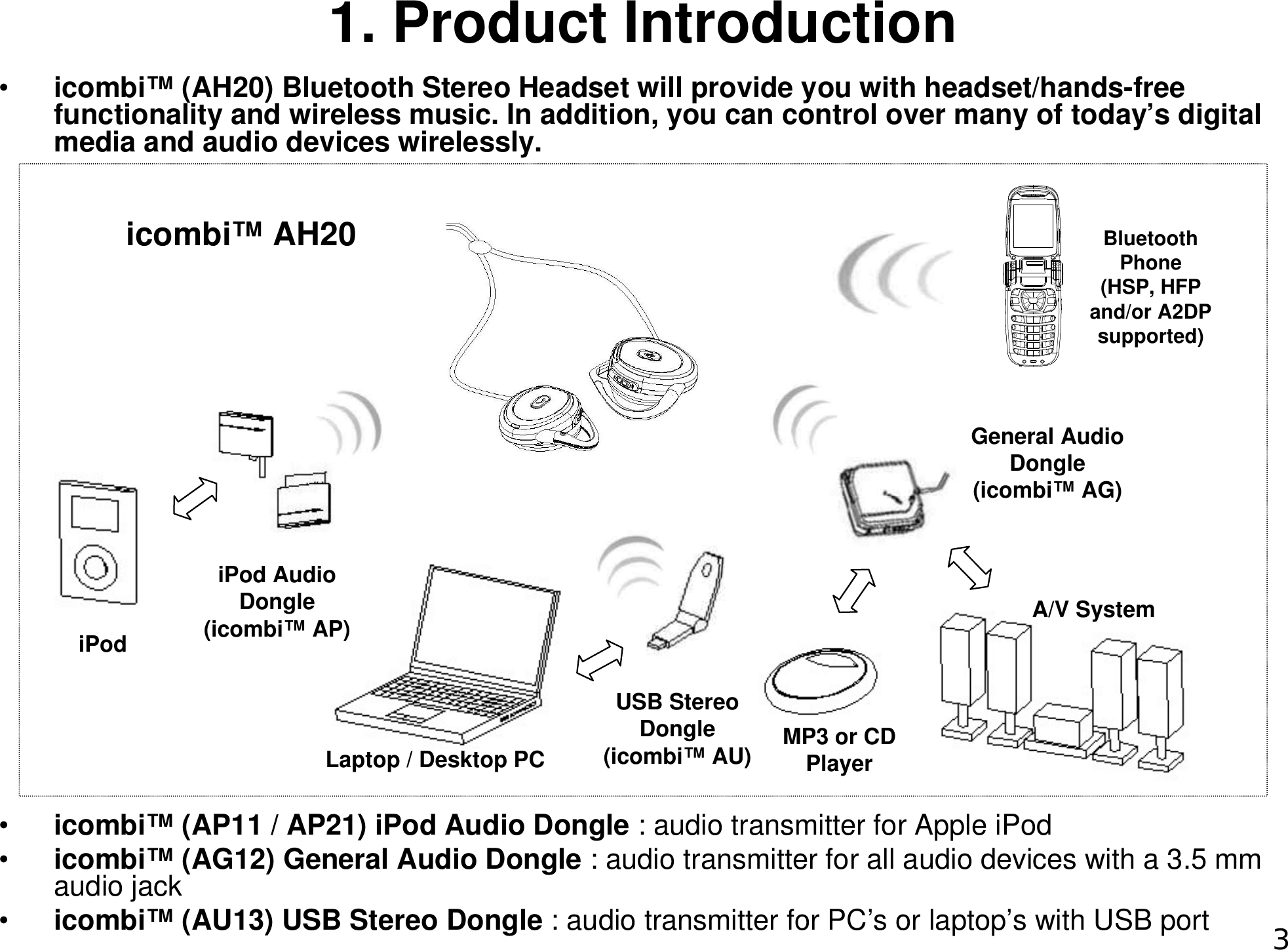 1. Product Introduction

• icombi™ (AH20) Bluetooth Stereo Headset will provide you with headset/hands-free functionality and wireless music. In addition, you can control over many of today's digital media and audio devices wirelessly.

icombi™ AH20

Bluetooth Phone (HSP, HFP and/or A2DP supported)

General Audio Dongle (icombi™ AG)

iPod Audio Dongle (icombi™ AP)

iPod

A/V System

USB Stereo Dongle (icombi™ AU)

MP3 or CD Player

Laptop / Desktop PC

• icombi™ (AP11 / AP21) iPod Audio Dongle : audio transmitter for Apple iPod
• icombi™ (AG12) General Audio Dongle : audio transmitter for all audio devices with a 3.5 mm audio jack
• icombi™ (AU13) USB Stereo Dongle : audio transmitter for PC's or laptop's with USB port

3