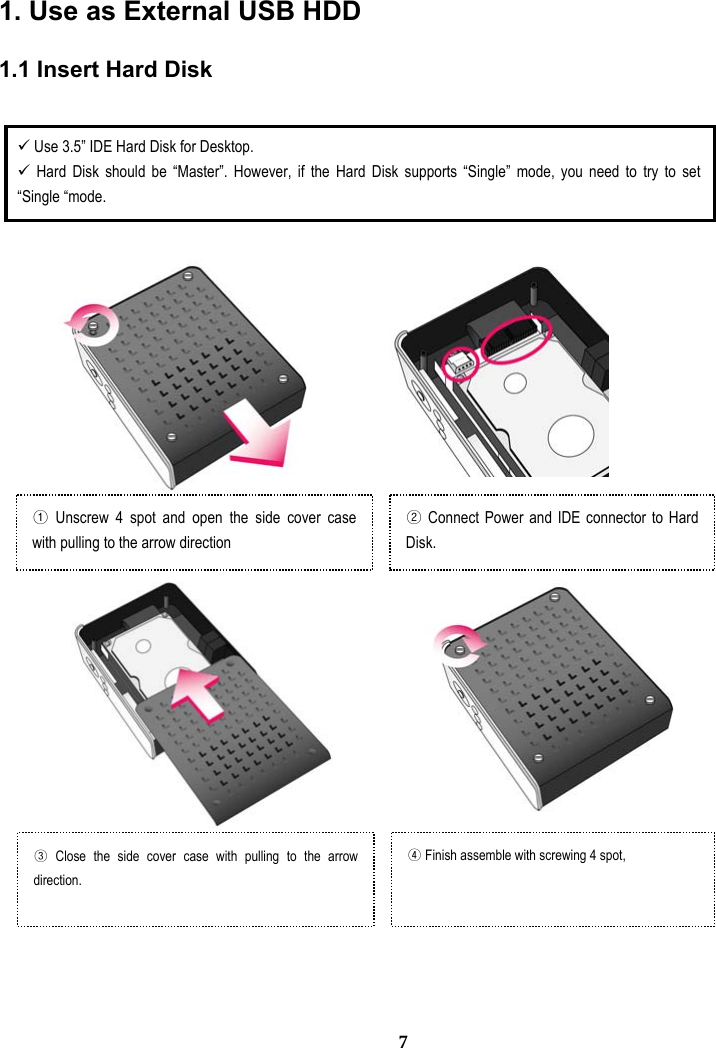 1. Use as External USB HDD

1.1 Insert Hard Disk

✓ Use 3.5” IDE Hard Disk for Desktop.
✓ Hard Disk should be “Master”. However, if the Hard Disk supports “Single” mode, you need to try to set “Single “mode.

① Unscrew 4 spot and open the side cover case with pulling to the arrow direction

② Connect Power and IDE connector to Hard Disk.

③ Close the side cover case with pulling to the arrow direction.

④ Finish assemble with screwing 4 spot,

7