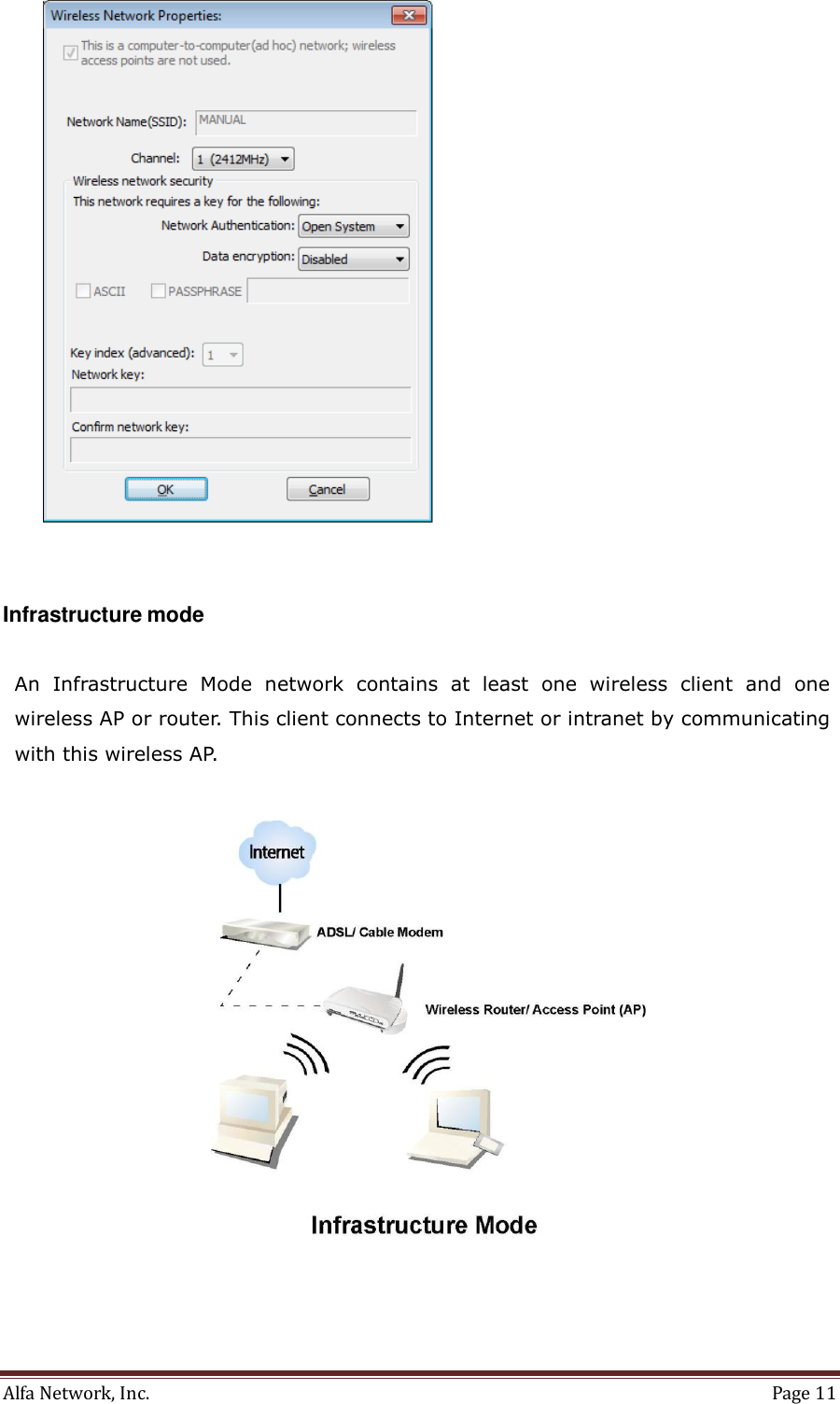 Wireless Network Properties:

This is a computer-to-computer(ad hoc) network; wireless access points are not used.

Network Name(SSID): MANUAL

Channel: 1 (2412MHz)

Wireless network security

This network requires a key for the following:

Network Authentication: Open System

Data encryption: Disabled

ASCII PASSPHRASE

Key index (advanced): 1

Network key:

Confirm network key:

OK Cancel

Infrastructure mode

An Infrastructure Mode network contains at least one wireless client and one wireless AP or router. This client connects to Internet or intranet by communicating with this wireless AP.

Internet

ADSL/ Cable Modem

Wireless Router/ Access Point (AP)

Infrastructure Mode

Alfa Network, Inc. Page 11