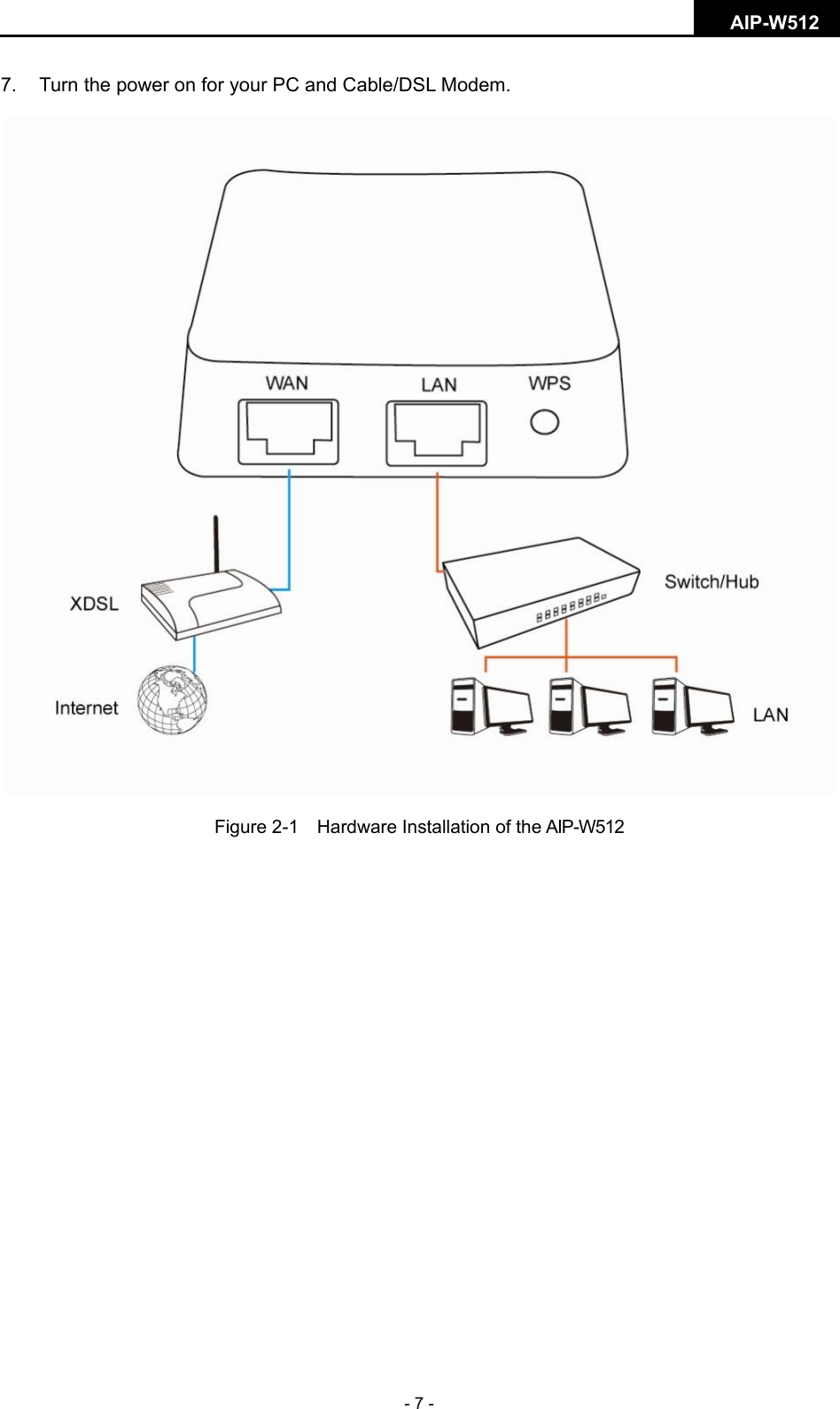 AIP-W512

7. Turn the power on for your PC and Cable/DSL Modem.

WAN
LAN
WPS
XDSL
Switch/Hub
Internet
LAN

Figure 2-1 Hardware Installation of the AIP-W512

- 7 -