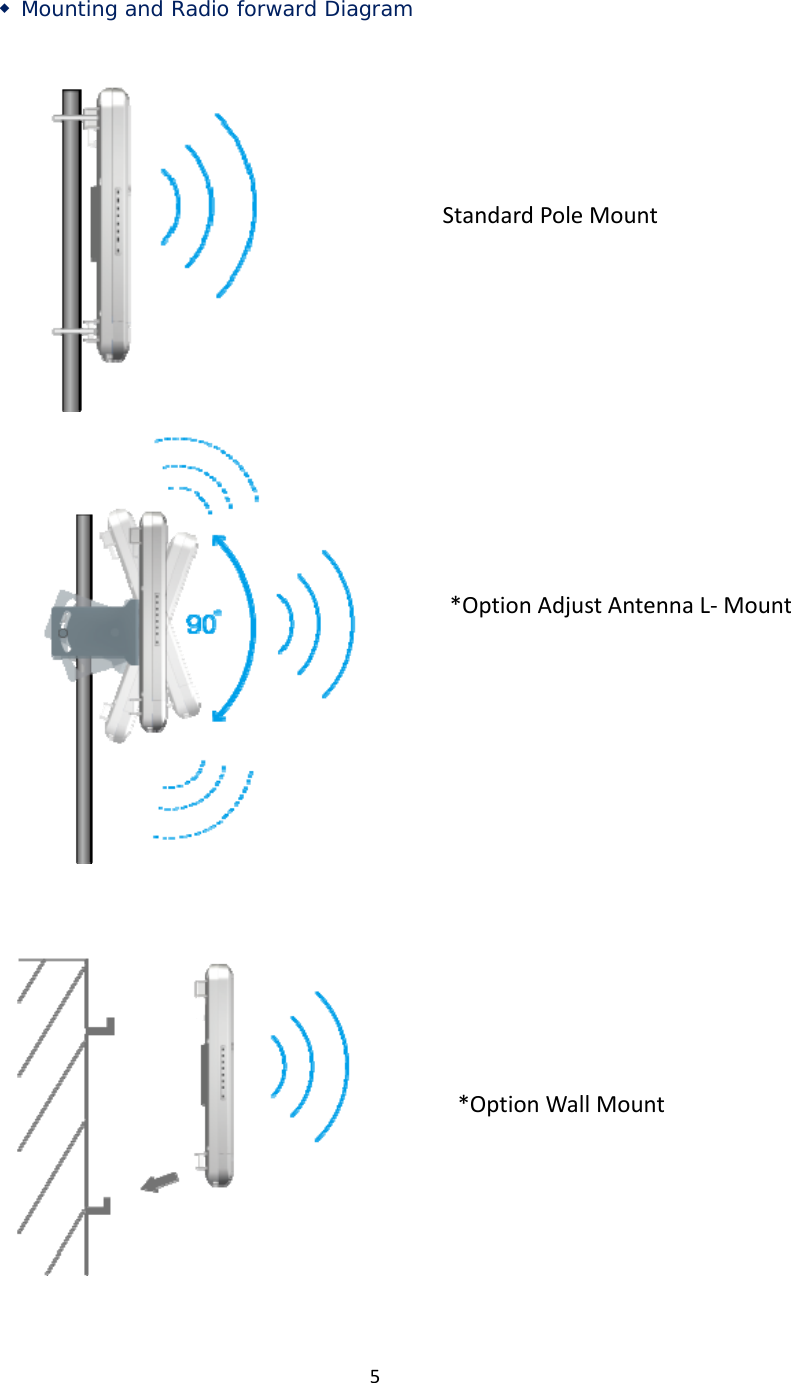 ◆ Mounting and Radio forward Diagram

Standard Pole Mount

90°

*Option Adjust Antenna L- Mount

*Option Wall Mount

5