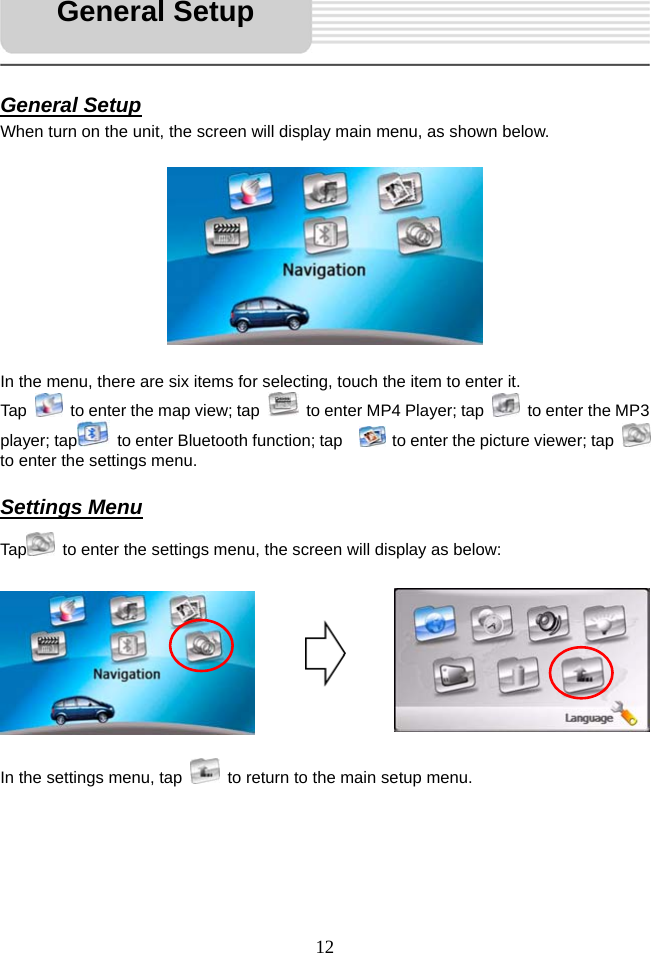 General Setup

General Setup

When turn on the unit, the screen will display main menu, as shown below.

Navigation

In the menu, there are six items for selecting, touch the item to enter it.
Tap to enter the map view; tap to enter MP4 Player; tap to enter the MP3 player; tap to enter Bluetooth function; tap to enter the picture viewer; tap to enter the settings menu.

Settings Menu

Tap to enter the settings menu, the screen will display as below:

Navigation

Language

In the settings menu, tap to return to the main setup menu.

12