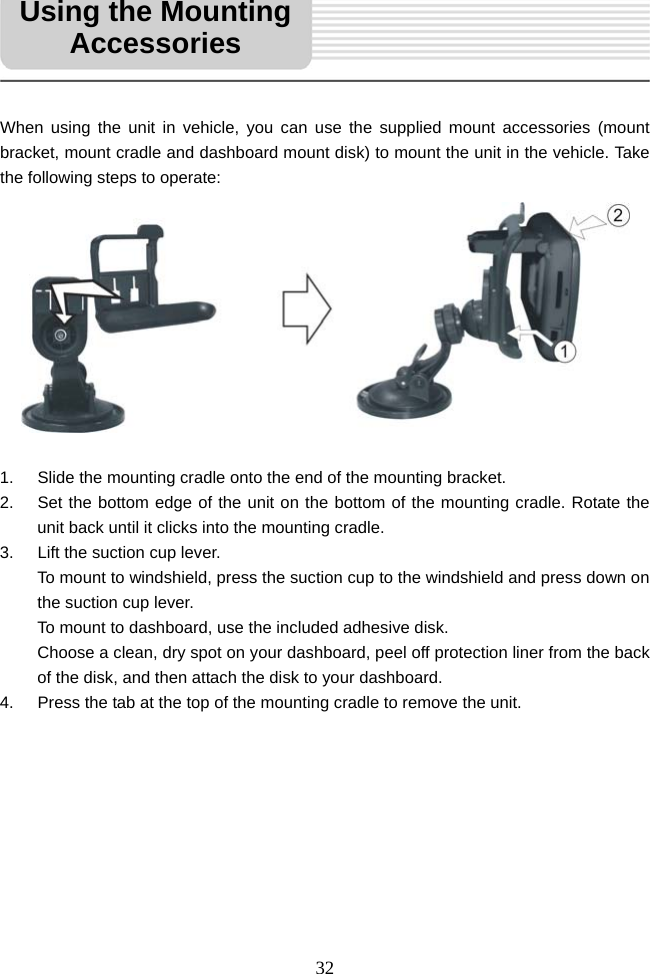 Using the Mounting Accessories

When using the unit in vehicle, you can use the supplied mount accessories (mount bracket, mount cradle and dashboard mount disk) to mount the unit in the vehicle. Take the following steps to operate:

2

1

1. Slide the mounting cradle onto the end of the mounting bracket.
2. Set the bottom edge of the unit on the bottom of the mounting cradle. Rotate the unit back until it clicks into the mounting cradle.
3. Lift the suction cup lever.
To mount to windshield, press the suction cup to the windshield and press down on the suction cup lever.
To mount to dashboard, use the included adhesive disk.
Choose a clean, dry spot on your dashboard, peel off protection liner from the back of the disk, and then attach the disk to your dashboard.
4. Press the tab at the top of the mounting cradle to remove the unit.

32