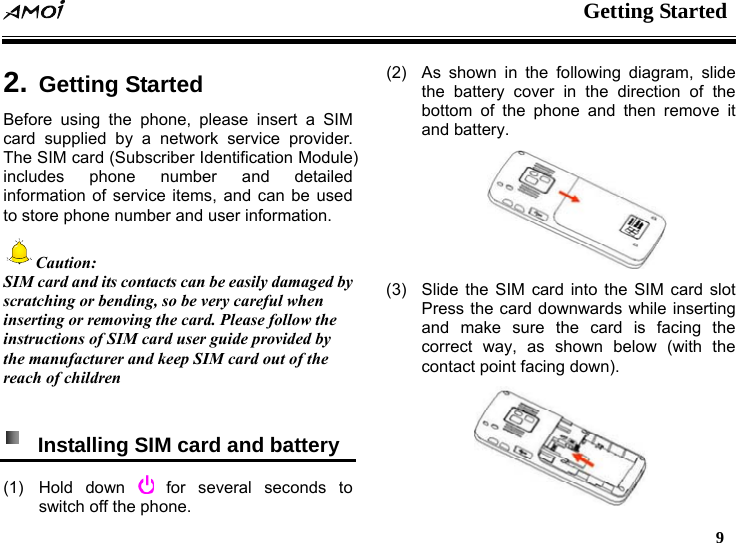 AMOI

Getting Started

2. Getting Started

Before using the phone, please insert a SIM card supplied by a network service provider. The SIM card (Subscriber Identification Module) includes phone number and detailed information of service items, and can be used to store phone number and user information.

Caution:
SIM card and its contacts can be easily damaged by scratching or bending, so be very careful when inserting or removing the card. Please follow the instructions of SIM card user guide provided by the manufacturer and keep SIM card out of the reach of children

Installing SIM card and battery

(1) Hold down for several seconds to switch off the phone.

(2) As shown in the following diagram, slide the battery cover in the direction of the bottom of the phone and then remove it and battery.

(3) Slide the SIM card into the SIM card slot Press the card downwards while inserting and make sure the card is facing the correct way, as shown below (with the contact point facing down).

9