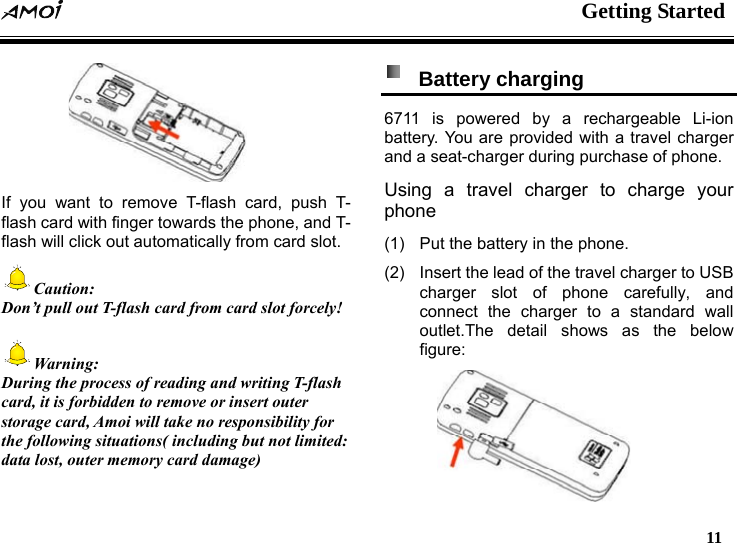 AMOI

Getting Started

If you want to remove T-flash card, push T-flash card with finger towards the phone, and T-flash will click out automatically from card slot.

Caution:
Don’t pull out T-flash card from card slot forcely!

Warning:
During the process of reading and writing T-flash card, it is forbidden to remove or insert outer storage card, Amoi will take no responsibility for the following situations( including but not limited: data lost, outer memory card damage)

Battery charging

6711 is powered by a rechargeable Li-ion battery. You are provided with a travel charger and a seat-charger during purchase of phone.

Using a travel charger to charge your phone

(1) Put the battery in the phone.

(2) Insert the lead of the travel charger to USB charger slot of phone carefully, and connect the charger to a standard wall outlet.The detail shows as the below figure:

11