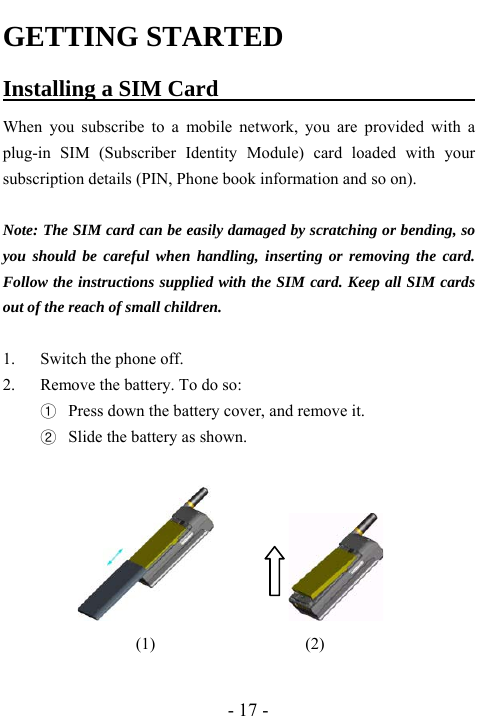 GETTING STARTED

Installing a SIM Card

When you subscribe to a mobile network, you are provided with a plug-in SIM (Subscriber Identity Module) card loaded with your subscription details (PIN, Phone book information and so on).

Note: The SIM card can be easily damaged by scratching or bending, so you should be careful when handling, inserting or removing the card. Follow the instructions supplied with the SIM card. Keep all SIM cards out of the reach of small children.

1. Switch the phone off.
2. Remove the battery. To do so:
① Press down the battery cover, and remove it.
② Slide the battery as shown.

(1) (2)

- 17 -