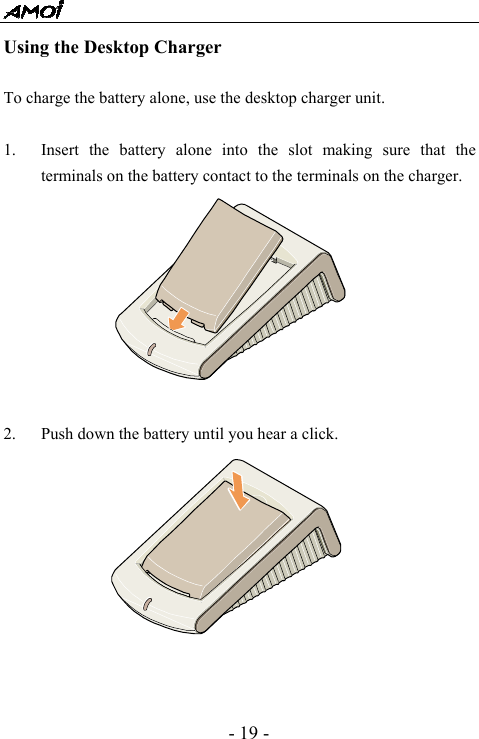 AMOI

Using the Desktop Charger

To charge the battery alone, use the desktop charger unit.

1. Insert the battery alone into the slot making sure that the terminals on the battery contact to the terminals on the charger.

2. Push down the battery until you hear a click.

- 19 -