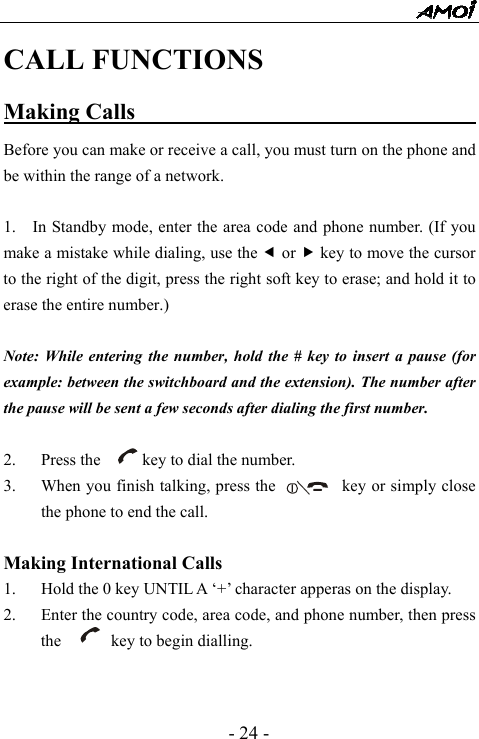 AMOI

CALL FUNCTIONS

Making Calls

Before you can make or receive a call, you must turn on the phone and be within the range of a network.

1. In Standby mode, enter the area code and phone number. (If you make a mistake while dialing, use the ◄ or ► key to move the cursor to the right of the digit, press the right soft key to erase; and hold it to erase the entire number.)

Note: While entering the number, hold the # key to insert a pause (for example: between the switchboard and the extension). The number after the pause will be sent a few seconds after dialing the first number.

2. Press the key to dial the number.
3. When you finish talking, press the key or simply close the phone to end the call.

Making International Calls
1. Hold the 0 key UNTIL A '+' character apperas on the display.
2. Enter the country code, area code, and phone number, then press the key to begin dialling.

- 24 -