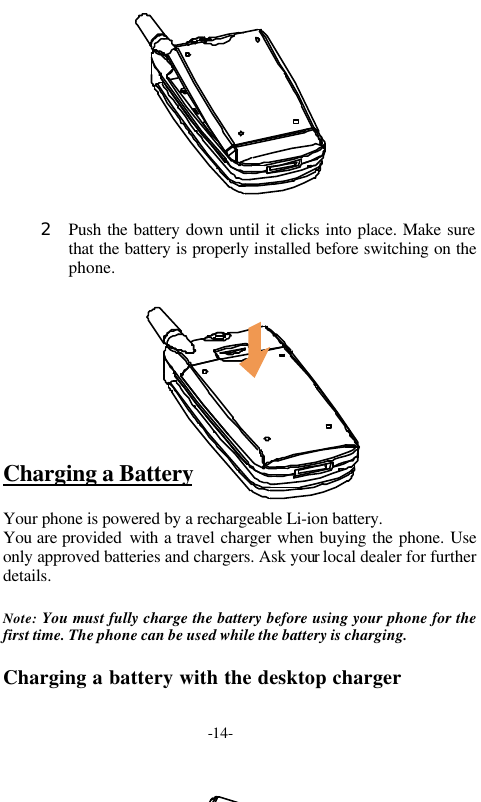 2 Push the battery down until it clicks into place. Make sure that the battery is properly installed before switching on the phone.

Charging a Battery

Your phone is powered by a rechargeable Li-ion battery.
You are provided with a travel charger when buying the phone. Use only approved batteries and chargers. Ask your local dealer for further details.

Note: You must fully charge the battery before using your phone for the first time. The phone can be used while the battery is charging.

Charging a battery with the desktop charger

-14-