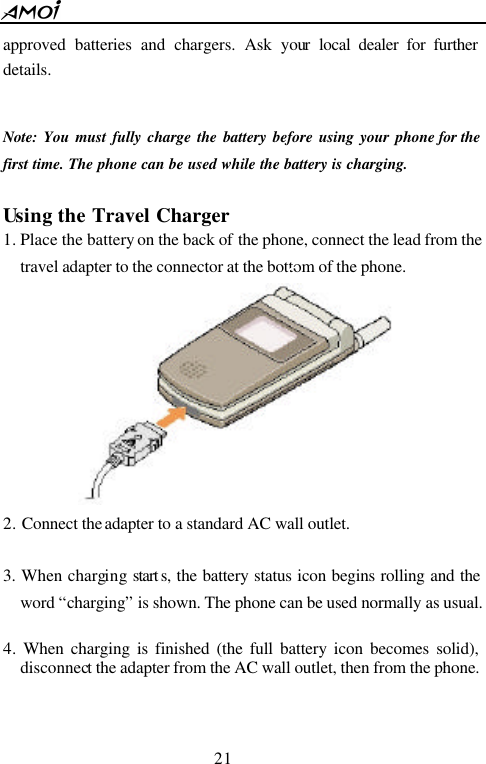 AMOI

approved batteries and chargers. Ask your local dealer for further details.

Note: You must fully charge the battery before using your phone for the first time. The phone can be used while the battery is charging.

Using the Travel Charger

1. Place the battery on the back of the phone, connect the lead from the travel adapter to the connector at the bottom of the phone.

2. Connect the adapter to a standard AC wall outlet.

3. When charging starts, the battery status icon begins rolling and the word “charging” is shown. The phone can be used normally as usual.

4. When charging is finished (the full battery icon becomes solid), disconnect the adapter from the AC wall outlet, then from the phone.

21