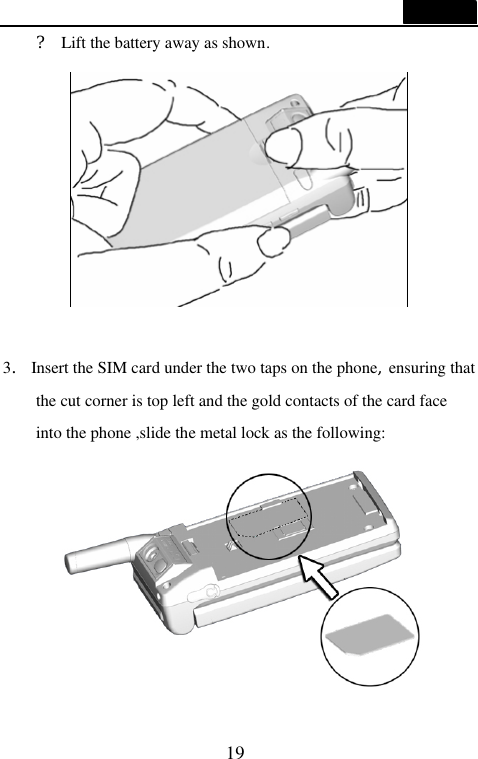 ? Lift the battery away as shown.

3. Insert the SIM card under the two taps on the phone, ensuring that the cut corner is top left and the gold contacts of the card face into the phone ,slide the metal lock as the following:

19