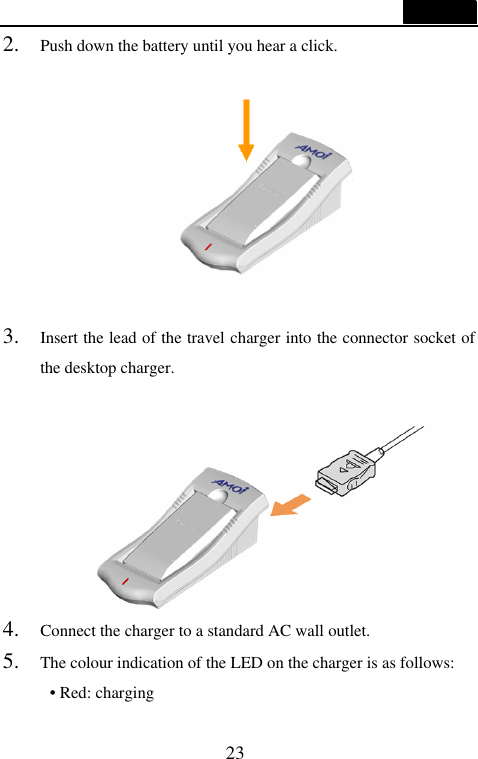 2. Push down the battery until you hear a click.

AMOi

3. Insert the lead of the travel charger into the connector socket of the desktop charger.

AMOi

4. Connect the charger to a standard AC wall outlet.

5. The colour indication of the LED on the charger is as follows:

• Red: charging

23