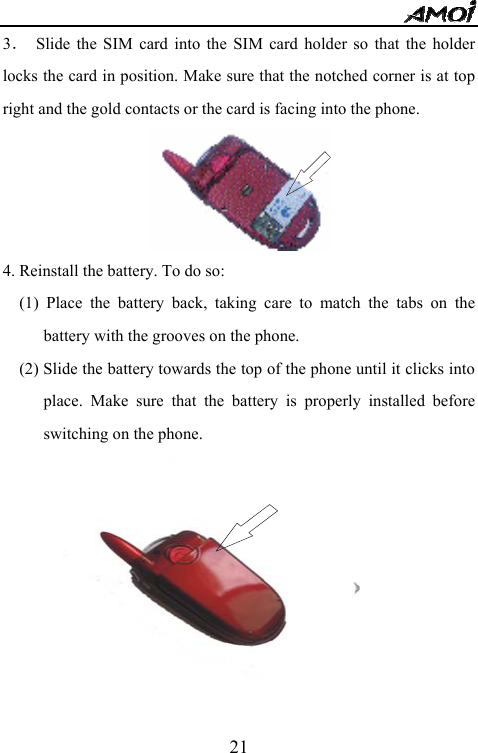 AMOI

3． Slide the SIM card into the SIM card holder so that the holder locks the card in position. Make sure that the notched corner is at top right and the gold contacts or the card is facing into the phone.

4. Reinstall the battery. To do so:

(1) Place the battery back, taking care to match the tabs on the battery with the grooves on the phone.

(2) Slide the battery towards the top of the phone until it clicks into place. Make sure that the battery is properly installed before switching on the phone.

21