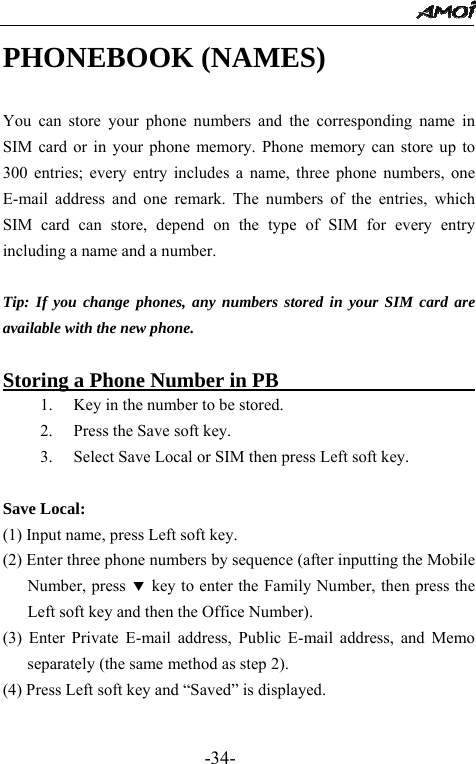 AMOI

PHONEBOOK (NAMES)

You can store your phone numbers and the corresponding name in SIM card or in your phone memory. Phone memory can store up to 300 entries; every entry includes a name, three phone numbers, one E-mail address and one remark. The numbers of the entries, which SIM card can store, depend on the type of SIM for every entry including a name and a number.

Tip: If you change phones, any numbers stored in your SIM card are available with the new phone.

Storing a Phone Number in PB

1. Key in the number to be stored.
2. Press the Save soft key.
3. Select Save Local or SIM then press Left soft key.

Save Local:
(1) Input name, press Left soft key.
(2) Enter three phone numbers by sequence (after inputting the Mobile Number, press ▼ key to enter the Family Number, then press the Left soft key and then the Office Number).
(3) Enter Private E-mail address, Public E-mail address, and Memo separately (the same method as step 2).
(4) Press Left soft key and “Saved” is displayed.

-34-