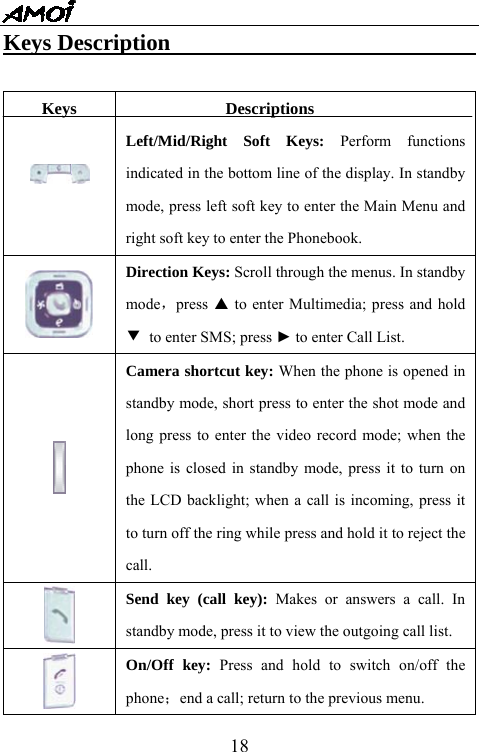 AMOI

Keys Description

| Keys | Descriptions |
|---|---|
| | **Left/Mid/Right Soft Keys:** Perform functions indicated in the bottom line of the display. In standby mode, press left soft key to enter the Main Menu and right soft key to enter the Phonebook. |
| | **Direction Keys:** Scroll through the menus. In standby mode，press ▲ to enter Multimedia; press and hold ▼ to enter SMS; press ► to enter Call List. |
| | **Camera shortcut key:** When the phone is opened in standby mode, short press to enter the shot mode and long press to enter the video record mode; when the phone is closed in standby mode, press it to turn on the LCD backlight; when a call is incoming, press it to turn off the ring while press and hold it to reject the call. |
| | **Send key (call key):** Makes or answers a call. In standby mode, press it to view the outgoing call list. |
| | **On/Off key:** Press and hold to switch on/off the phone；end a call; return to the previous menu. |

18