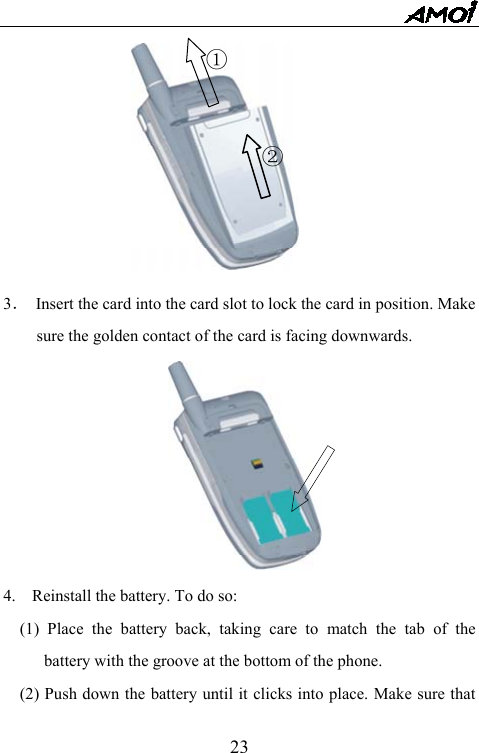 AMOI

①

②

3． Insert the card into the card slot to lock the card in position. Make sure the golden contact of the card is facing downwards.

4. Reinstall the battery. To do so:

(1) Place the battery back, taking care to match the tab of the battery with the groove at the bottom of the phone.

(2) Push down the battery until it clicks into place. Make sure that

23