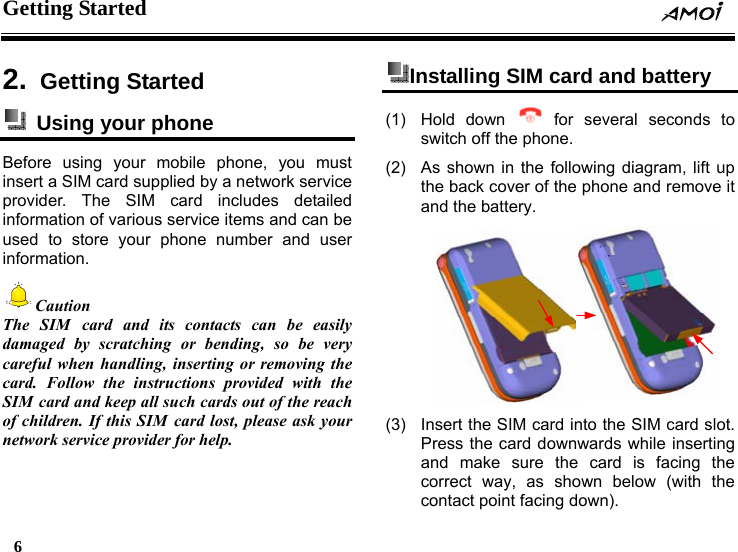 Getting Started AMOI

2. Getting Started

Using your phone

Before using your mobile phone, you must insert a SIM card supplied by a network service provider. The SIM card includes detailed information of various service items and can be used to store your phone number and user information.

Caution
The SIM card and its contacts can be easily damaged by scratching or bending, so be very careful when handling, inserting or removing the card. Follow the instructions provided with the SIM card and keep all such cards out of the reach of children. If this SIM card lost, please ask your network service provider for help.

Installing SIM card and battery

(1) Hold down for several seconds to switch off the phone.

(2) As shown in the following diagram, lift up the back cover of the phone and remove it and the battery.

(3) Insert the SIM card into the SIM card slot. Press the card downwards while inserting and make sure the card is facing the correct way, as shown below (with the contact point facing down).

6