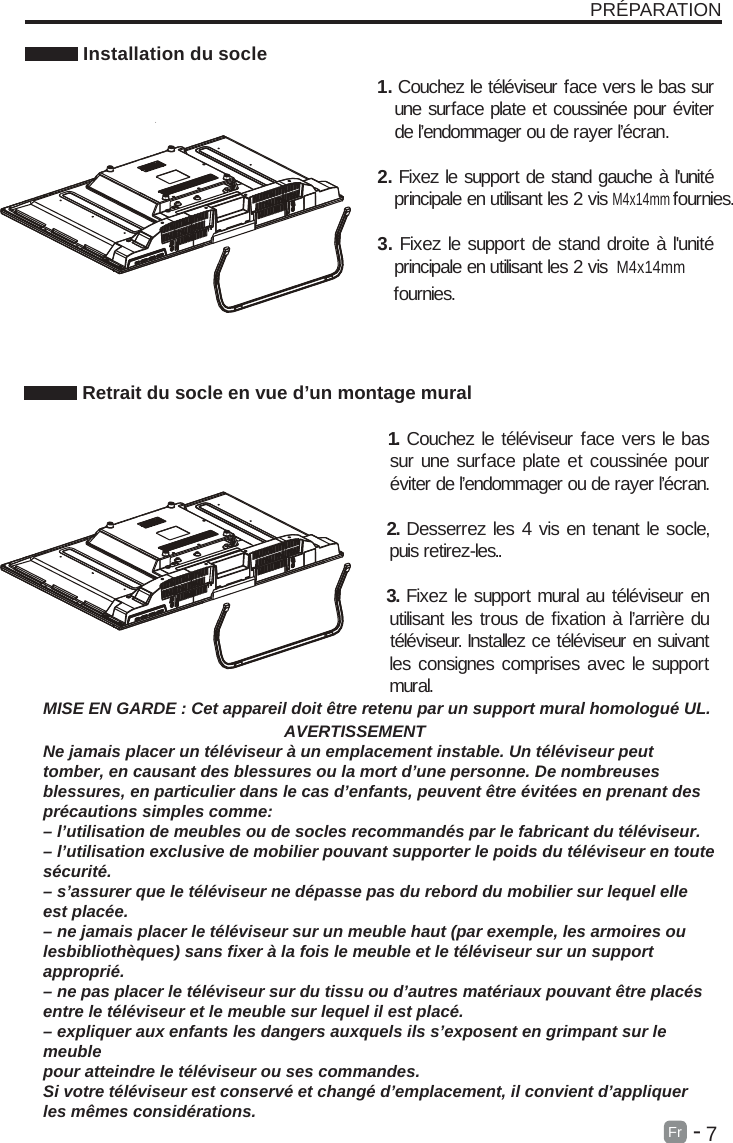 PRÉPARATION

Installation du socle

1. Couchez le téléviseur face vers le bas sur une surface plate et coussinée pour éviter de l'endommager ou de rayer l'écran.

2. Fixez le support de stand gauche à l'unité principale en utilisant les 2 vis M4x14mm fournies.

3. Fixez le support de stand droite à l'unité principale en utilisant les 2 vis M4x14mm fournies.

Retrait du socle en vue d'un montage mural

1. Couchez le téléviseur face vers le bas sur une surface plate et coussinée pour éviter de l'endommager ou de rayer l'écran.

2. Desserrez les 4 vis en tenant le socle, puis retirez-les..

3. Fixez le support mural au téléviseur en utilisant les trous de fixation à l'arrière du téléviseur. Installez ce téléviseur en suivant les consignes comprises avec le support mural.

MISE EN GARDE : Cet appareil doit être retenu par un support mural homologué UL.

AVERTISSEMENT

Ne jamais placer un téléviseur à un emplacement instable. Un téléviseur peut tomber, en causant des blessures ou la mort d'une personne. De nombreuses blessures, en particulier dans le cas d'enfants, peuvent être évitées en prenant des précautions simples comme:
– l'utilisation de meubles ou de socles recommandés par le fabricant du téléviseur.
– l'utilisation exclusive de mobilier pouvant supporter le poids du téléviseur en toute sécurité.
– s'assurer que le téléviseur ne dépasse pas du rebord du mobilier sur lequel elle est placée.
– ne jamais placer le téléviseur sur un meuble haut (par exemple, les armoires ou lesbibliothèques) sans fixer à la fois le meuble et le téléviseur sur un support approprié.
– ne pas placer le téléviseur sur du tissu ou d'autres matériaux pouvant être placés entre le téléviseur et le meuble sur lequel il est placé.
– expliquer aux enfants les dangers auxquels ils s'exposent en grimpant sur le meuble
pour atteindre le téléviseur ou ses commandes.
Si votre téléviseur est conservé et changé d'emplacement, il convient d'appliquer les mêmes considérations.

Fr - 7