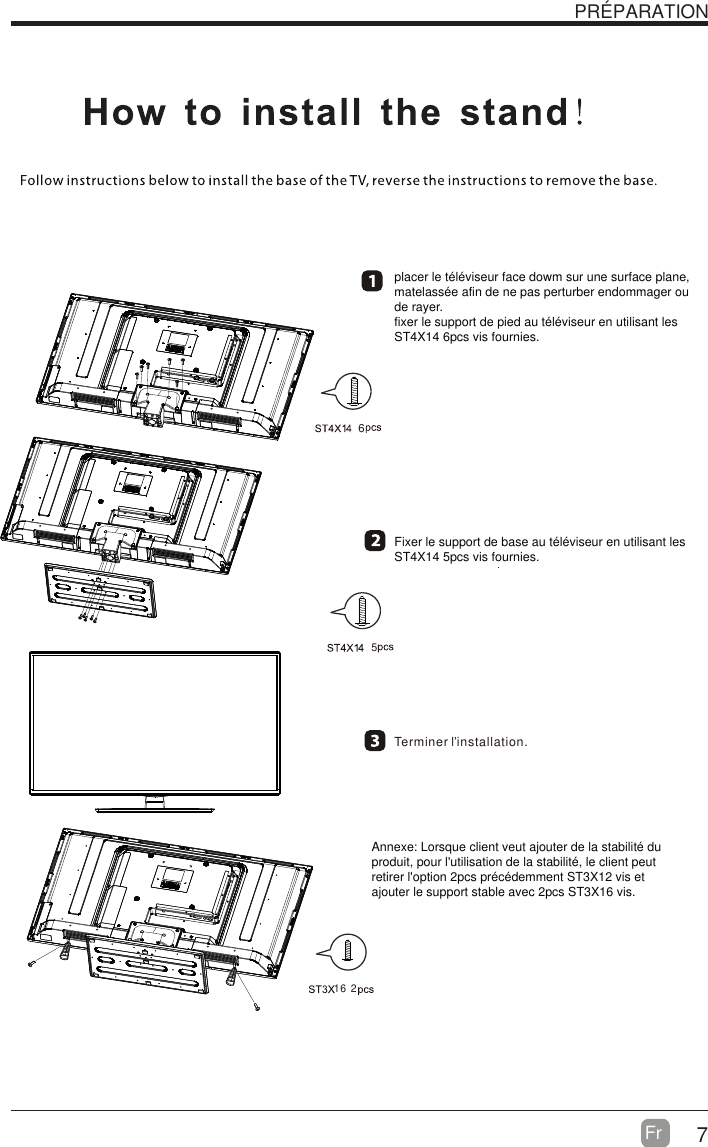 PRÉPARATION

How to install the stand!

Follow instructions below to install the base of the TV, reverse the instructions to remove the base.

1 placer le téléviseur face dowm sur une surface plane, matelassée afin de ne pas perturber endommager ou de rayer.
fixer le support de pied au téléviseur en utilisant les ST4X14 6pcs vis fournies.

ST4X14 6pcs

2 Fixer le support de base au téléviseur en utilisant les ST4X14 5pcs vis fournies.

ST4X14 5pcs

3 Terminer l'installation.

Annexe: Lorsque client veut ajouter de la stabilité du produit, pour l'utilisation de la stabilité, le client peut retirer l'option 2pcs précédemment ST3X12 vis et ajouter le support stable avec 2pcs ST3X16 vis.

ST3X16 2pcs

Fr 7