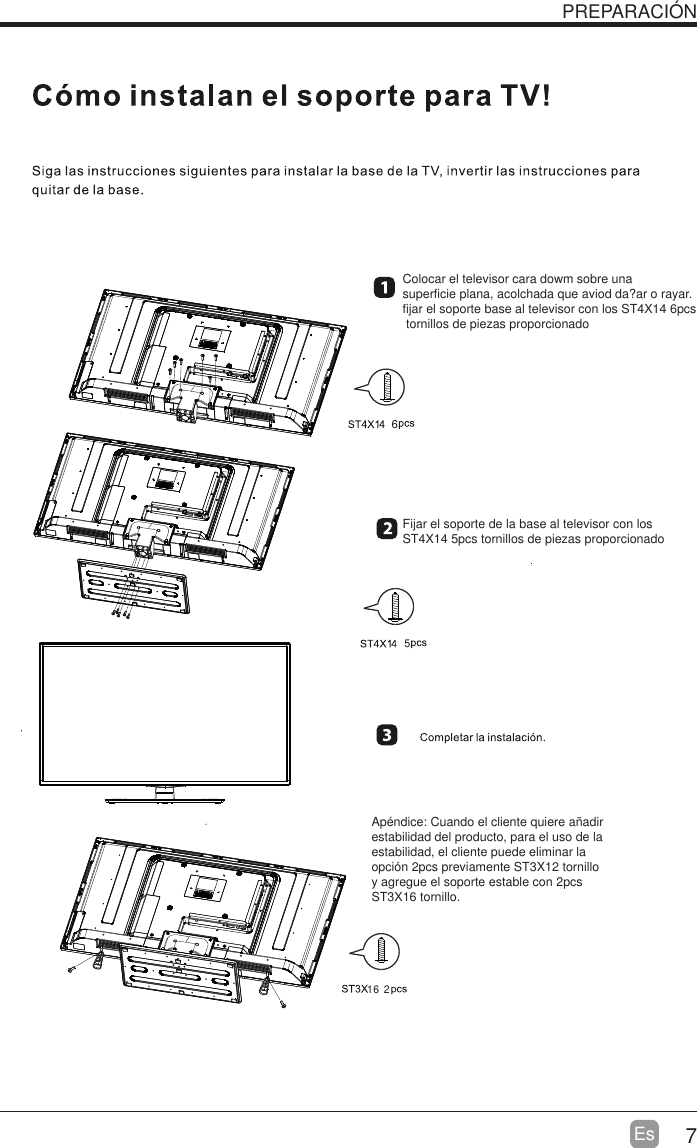 PREPARACIÓN

Cómo instalan el soporte para TV!

Siga las instrucciones siguientes para instalar la base de la TV, invertir las instrucciones para quitar de la base.

1 Colocar el televisor cara dowm sobre una superficie plana, acolchada que aviod da?ar o rayar. fijar el soporte base al televisor con los ST4X14 6pcs tornillos de piezas proporcionado

ST4X14 6pcs

2 Fijar el soporte de la base al televisor con los ST4X14 5pcs tornillos de piezas proporcionado

ST4X14 5pcs

3 Completar la instalación.

Apéndice: Cuando el cliente quiere añadir estabilidad del producto, para el uso de la estabilidad, el cliente puede eliminar la opción 2pcs previamente ST3X12 tornillo y agregue el soporte estable con 2pcs ST3X16 tornillo.

ST3X16 2pcs

Es 7