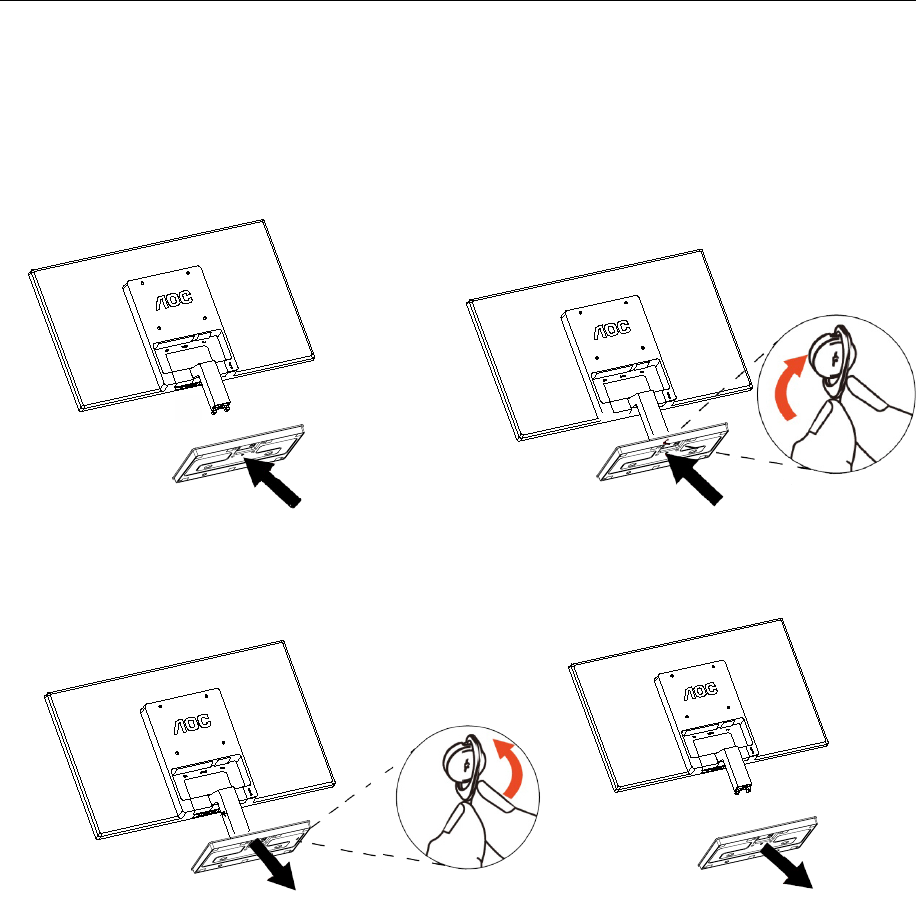 AOC

AOC

AOC

AOC