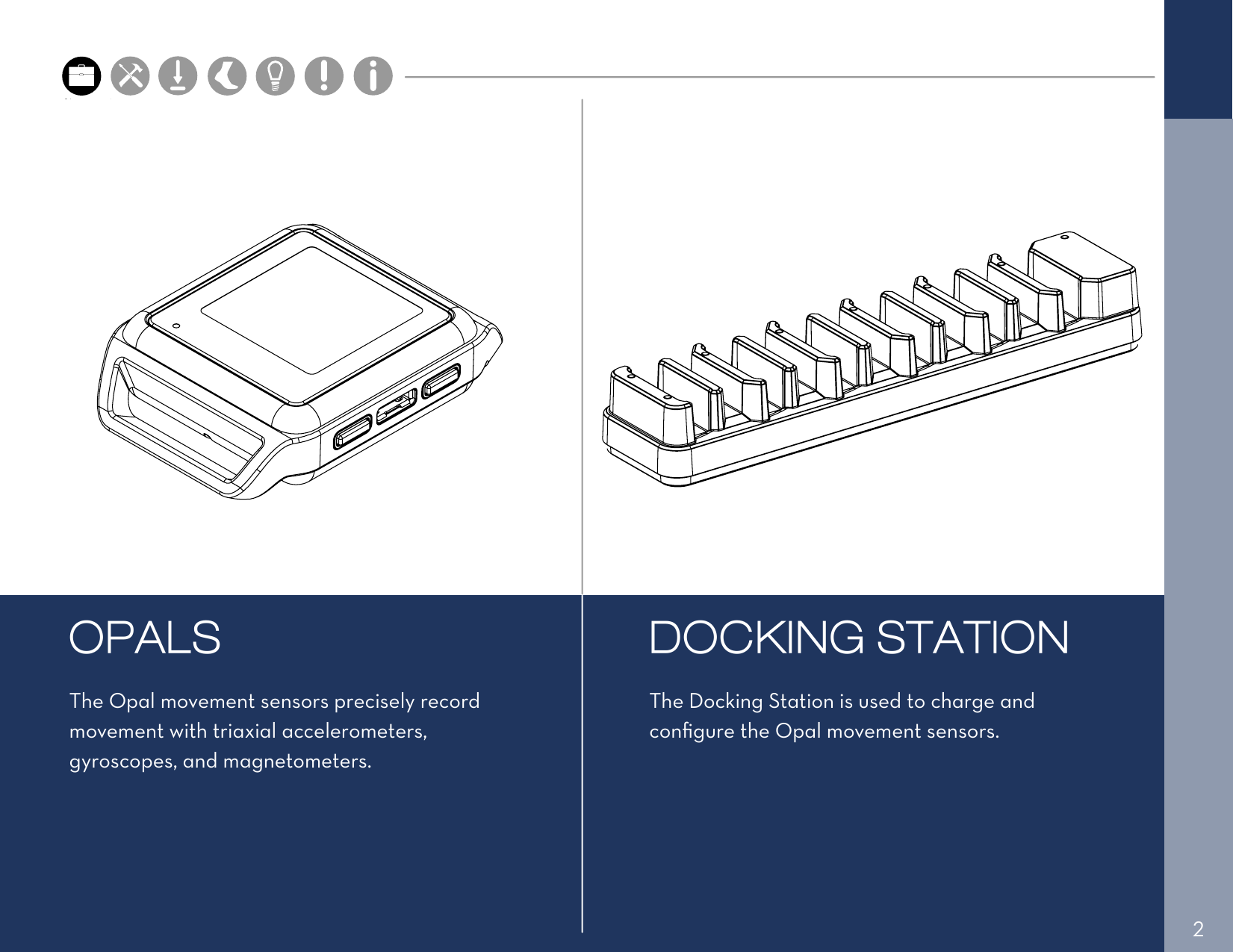 OPALS

The Opal movement sensors precisely record movement with triaxial accelerometers, gyroscopes, and magnetometers.

DOCKING STATION

The Docking Station is used to charge and configure the Opal movement sensors.

2