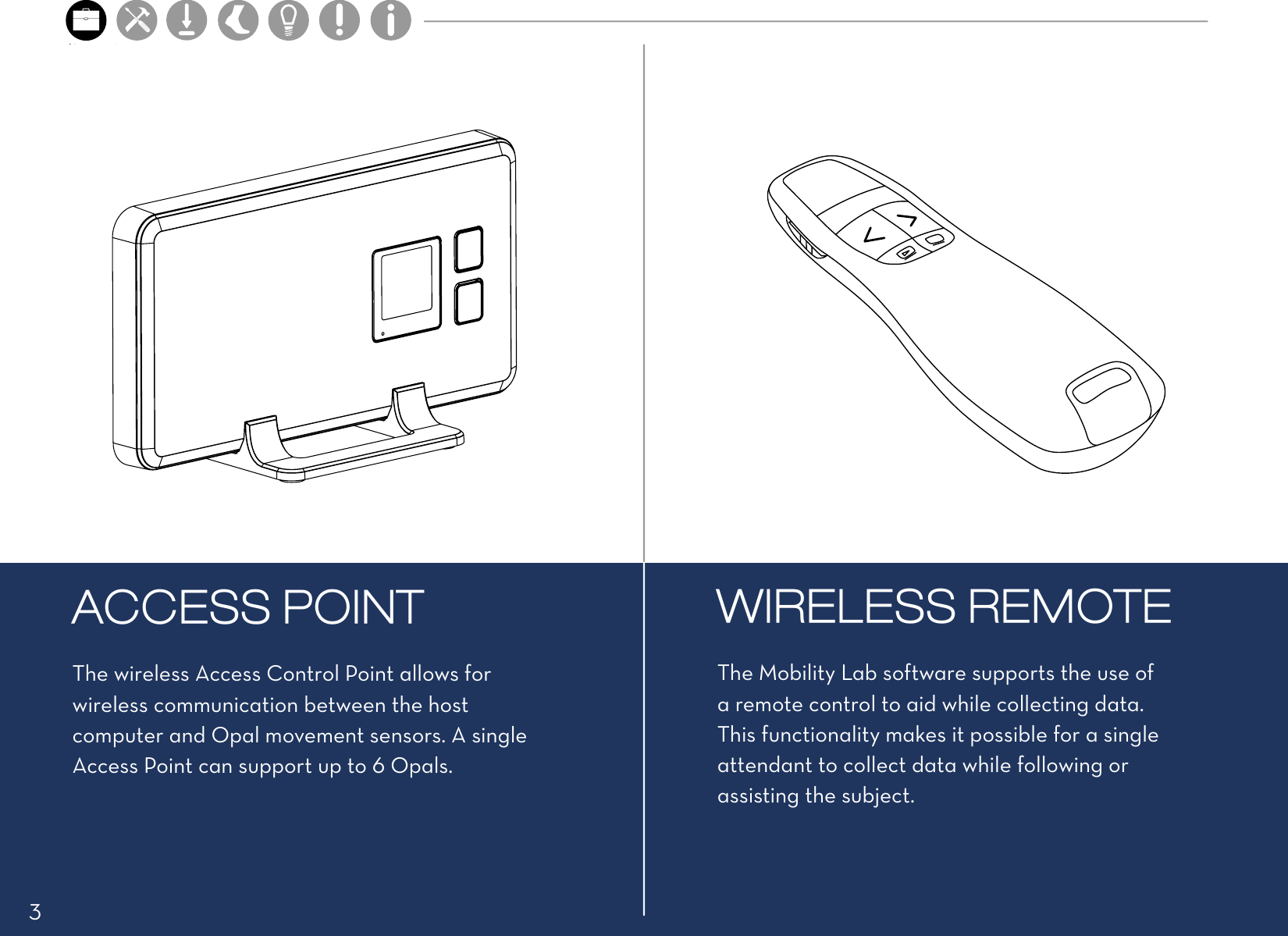 ACCESS POINT

The wireless Access Control Point allows for wireless communication between the host computer and Opal movement sensors. A single Access Point can support up to 6 Opals.

WIRELESS REMOTE

The Mobility Lab software supports the use of a remote control to aid while collecting data. This functionality makes it possible for a single attendant to collect data while following or assisting the subject.

3