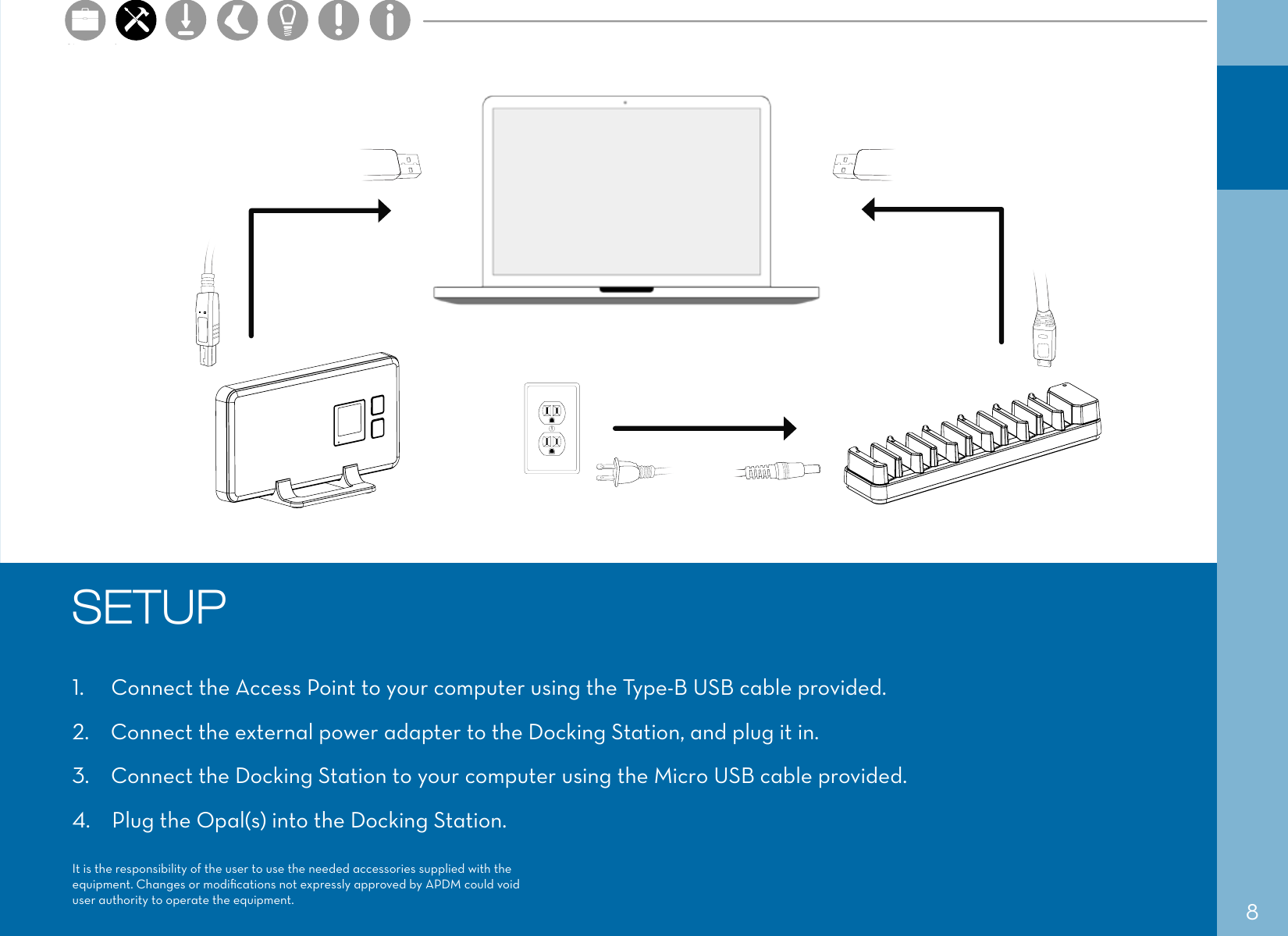 SETUP

1. Connect the Access Point to your computer using the Type-B USB cable provided.

2. Connect the external power adapter to the Docking Station, and plug it in.

3. Connect the Docking Station to your computer using the Micro USB cable provided.

4. Plug the Opal(s) into the Docking Station.

It is the responsibility of the user to use the needed accessories supplied with the equipment. Changes or modifications not expressly approved by APDM could void user authority to operate the equipment.

8