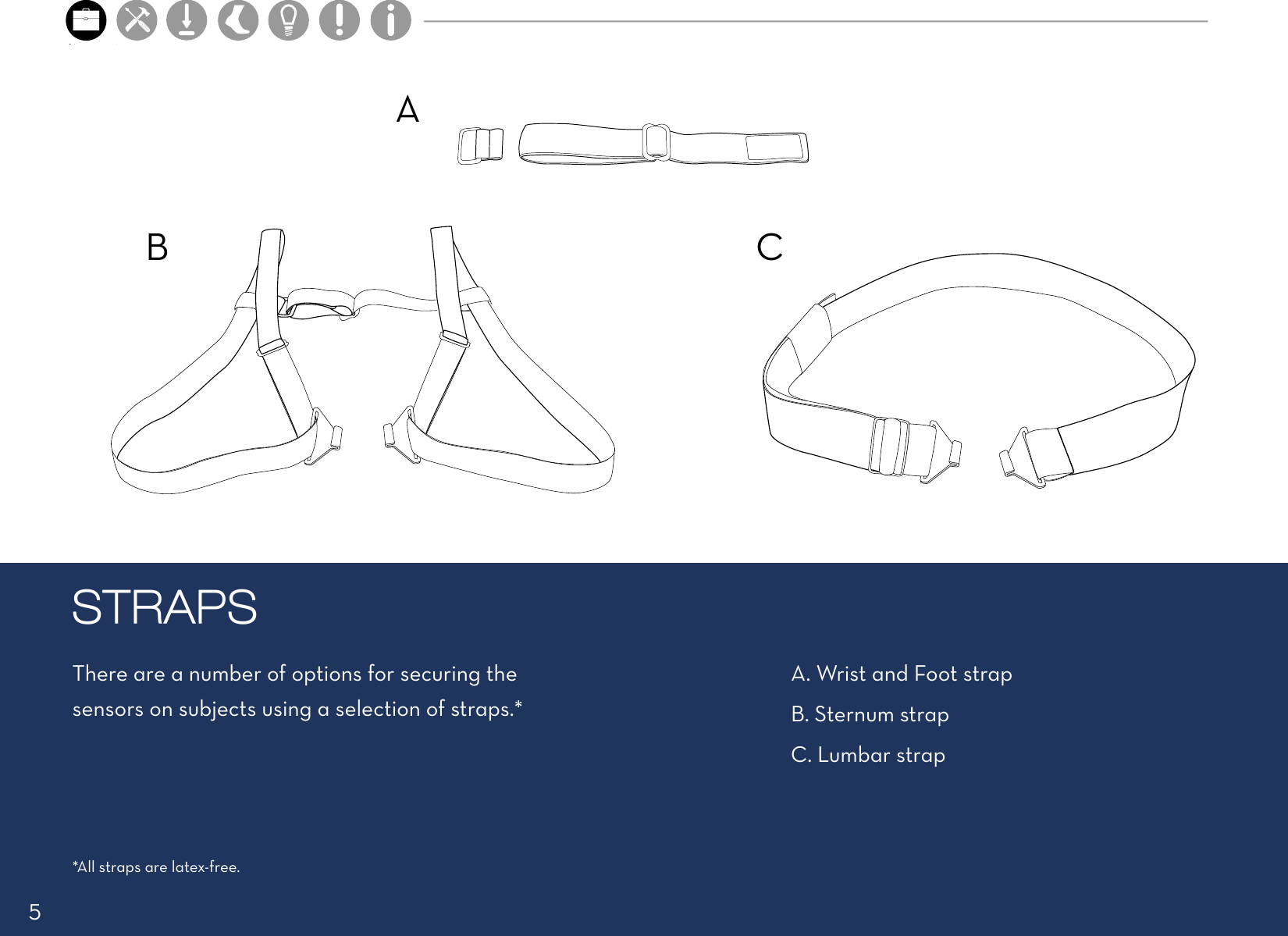 A

B

C

STRAPS

There are a number of options for securing the sensors on subjects using a selection of straps.*

A. Wrist and Foot strap

B. Sternum strap

C. Lumbar strap

*All straps are latex-free.

5